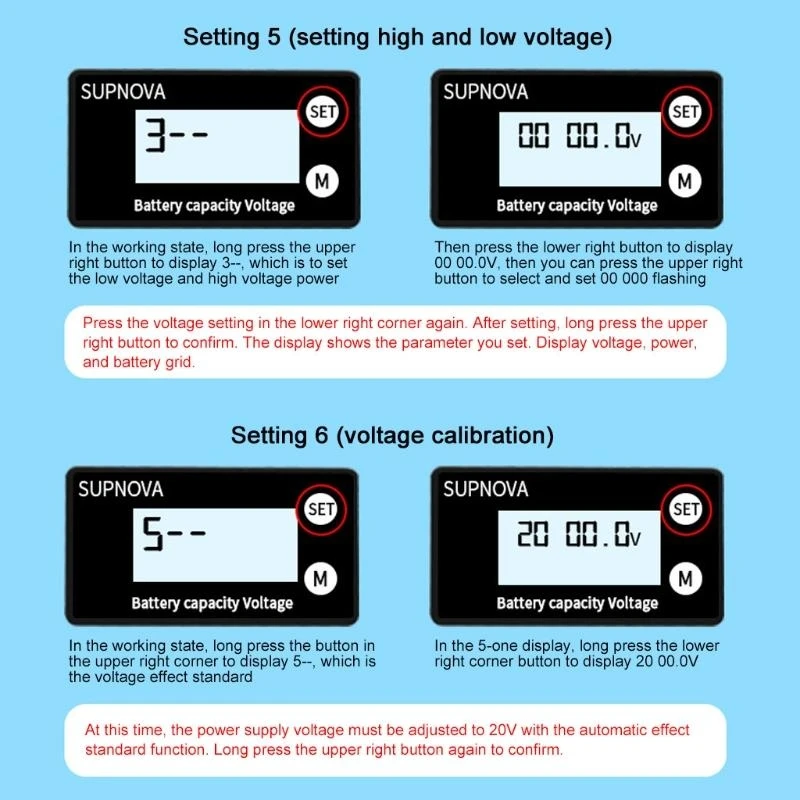 Setting 5 (setting high and low voltage)

SUPNOVA
SET
3--
M
Battery capacity Voltage

In the working state, long press the upper right button to display 3--, which is to set the low voltage and high voltage power

SUPNOVA
SET
00 00.0V
M
Battery capacity Voltage

Then press the lower right button to display 00 00.0V, then you can press the upper right button to select and set 00 000 flashing

Press the voltage setting in the lower right corner again. After setting, long press the upper right button to confirm. The display shows the parameter you set. Display voltage, power, and battery grid.

Setting 6 (voltage calibration)

SUPNOVA
SET
5--
M
Battery capacity Voltage

In the working state, long press the button in the upper right corner to display 5--, which is the voltage effect standard

SUPNOVA
SET
20 00.0V
M
Battery capacity Voltage

In the 5-one display, long press the lower right corner button to display 20 00.0V

At this time, the power supply voltage must be adjusted to 20V with the automatic effect standard function. Long press the upper right button again to confirm.