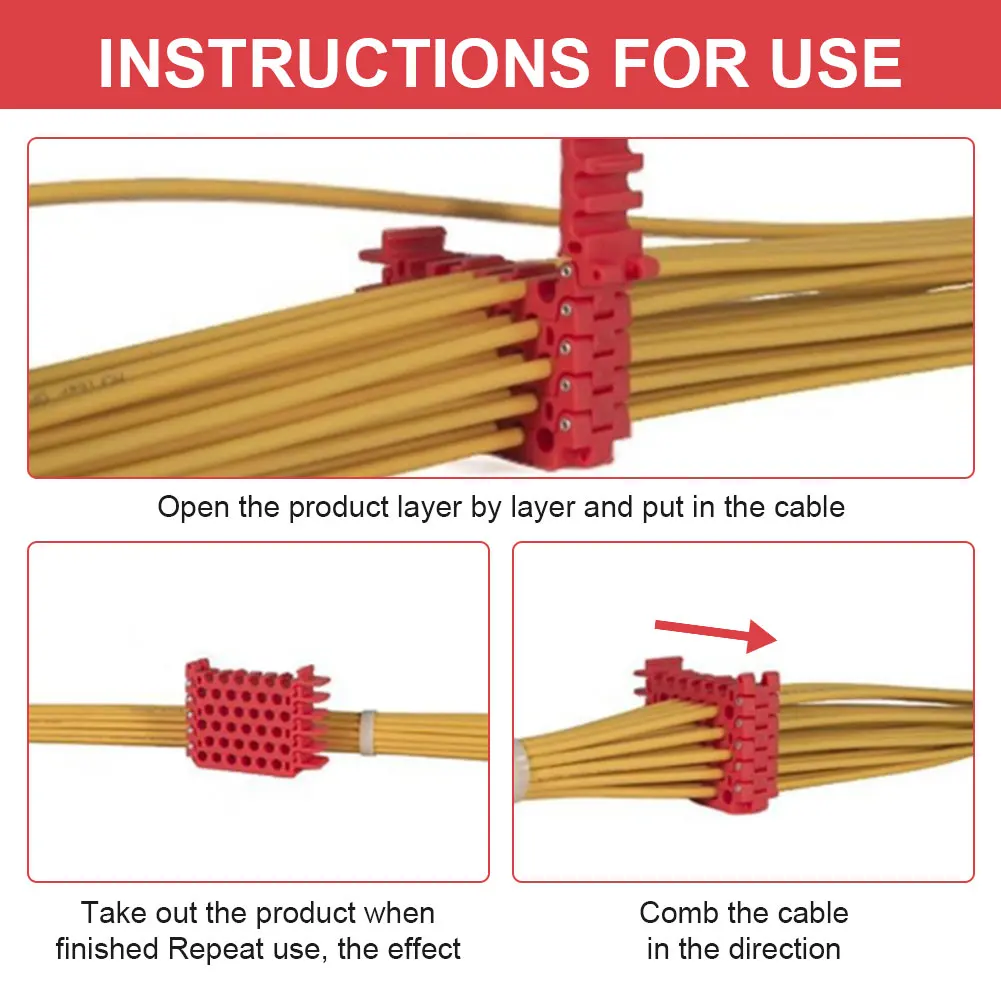 INSTRUCTIONS FOR USE

Open the product layer by layer and put in the cable

Take out the product when finished Repeat use, the effect

Comb the cable in the direction