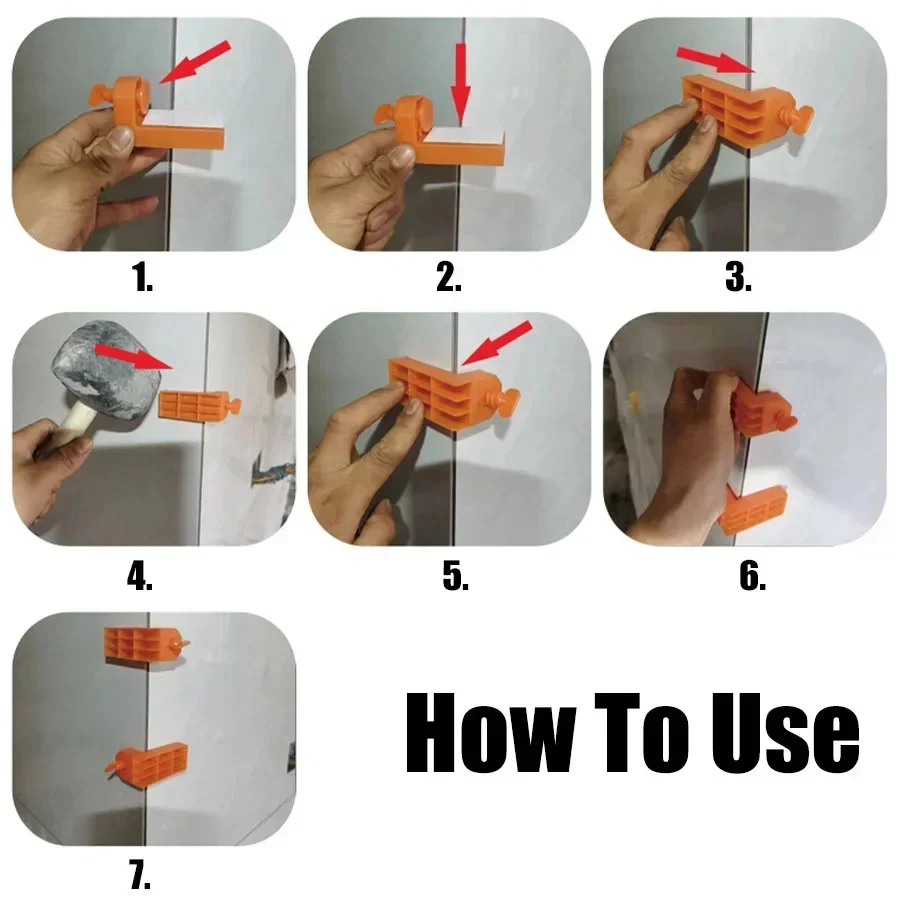 1.

2.

3.

4.

5.

6.

7.

How To Use