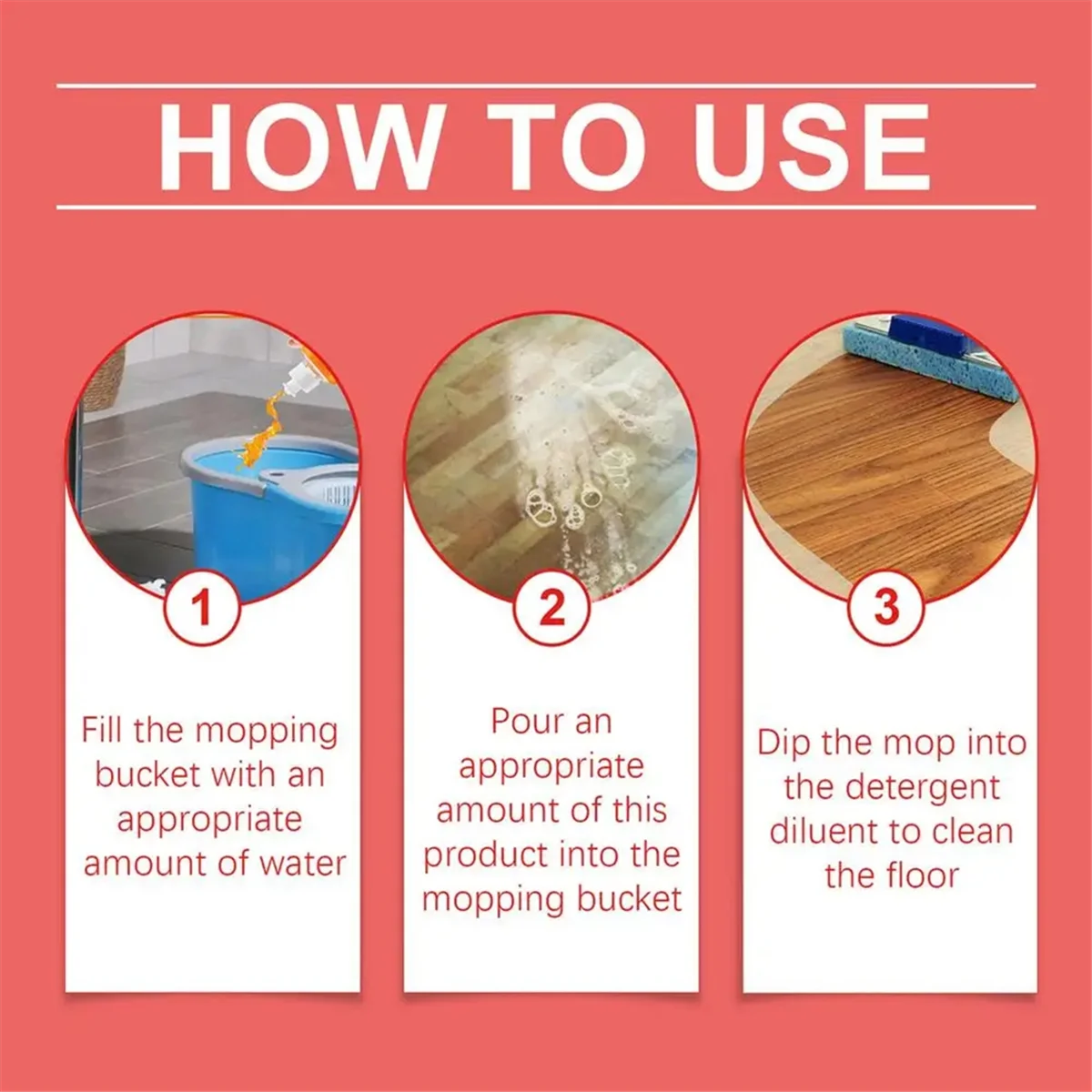 HOW TO USE

1

Fill the mopping bucket with an appropriate amount of water

2

Pour an appropriate amount of this product into the mopping bucket

3

Dip the mop into the detergent diluent to clean the floor