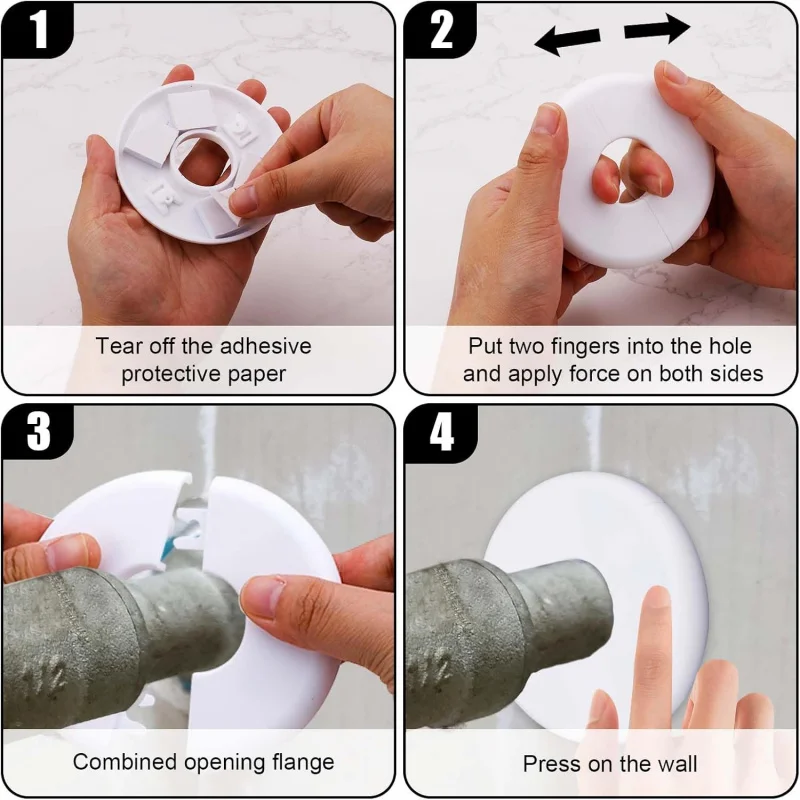 1

Tear off the adhesive protective paper

2

Put two fingers into the hole and apply force on both sides

3

Combined opening flange

4

Press on the wall