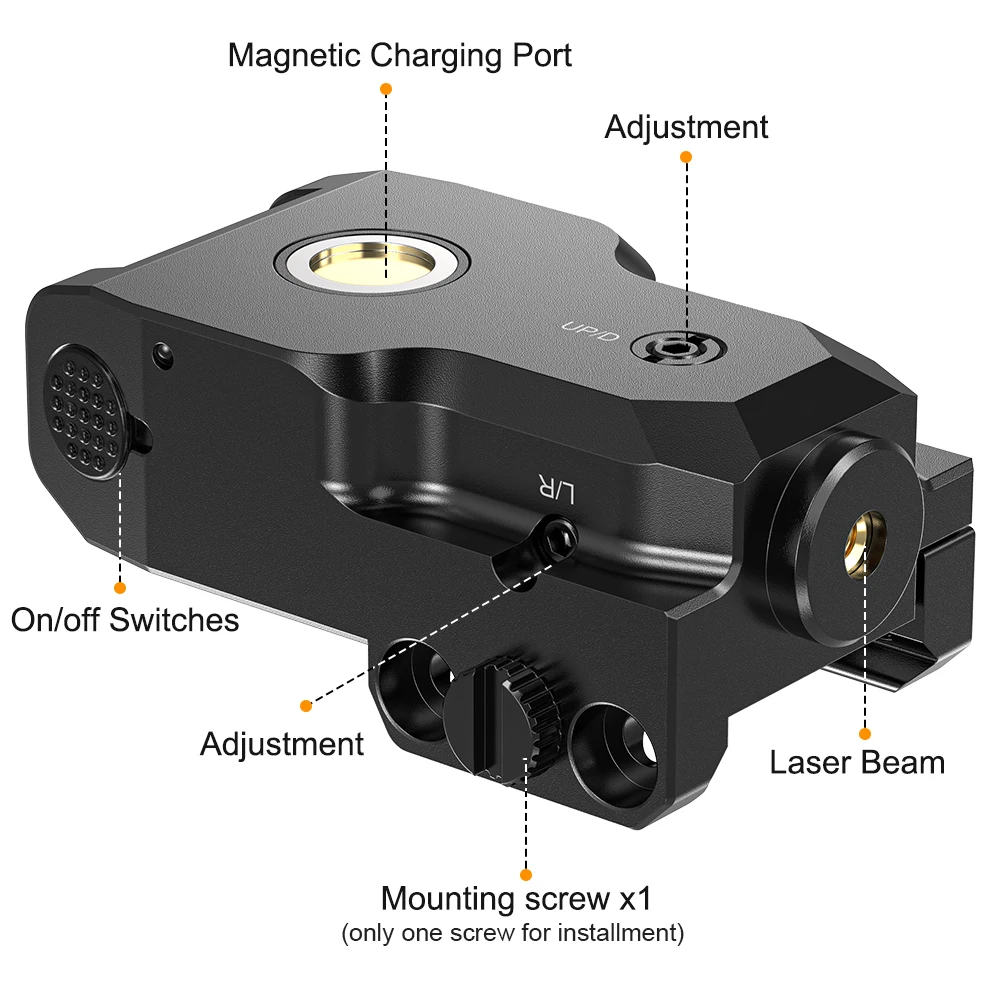 Magnetic Charging Port

Adjustment

UP/D

L/R

On/off Switches

Adjustment

Laser Beam

Mounting screw x1
(only one screw for installment)