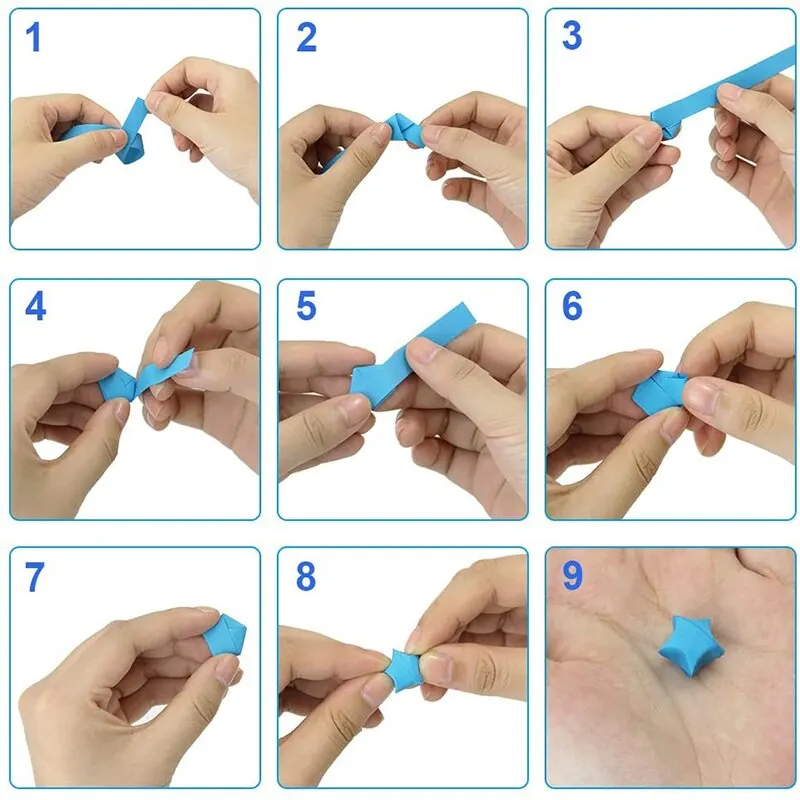 1

2

3

4

5

6

7

8

9