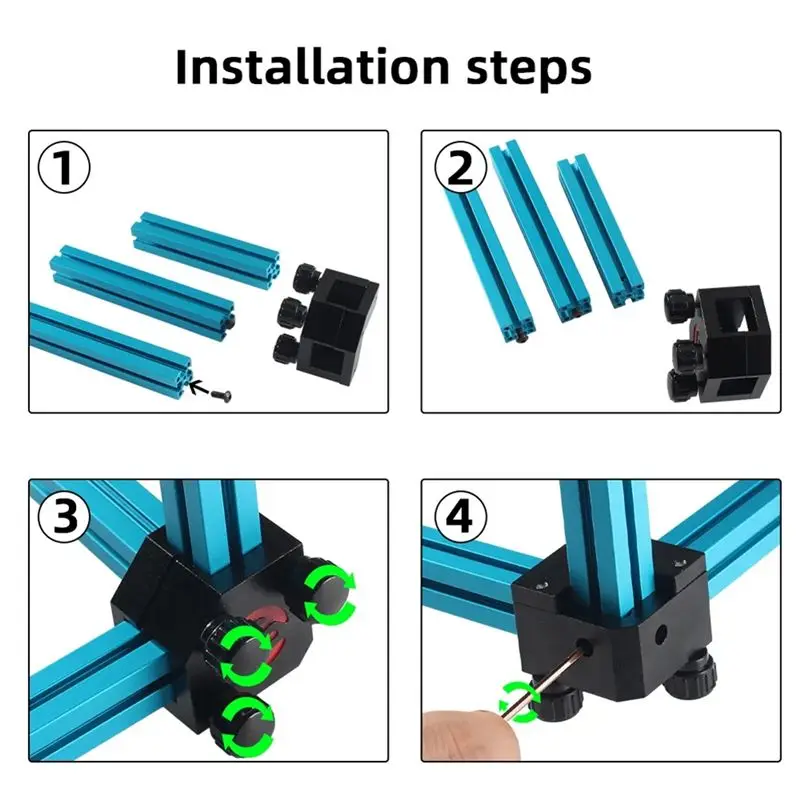 Installation steps

①

②

③

④