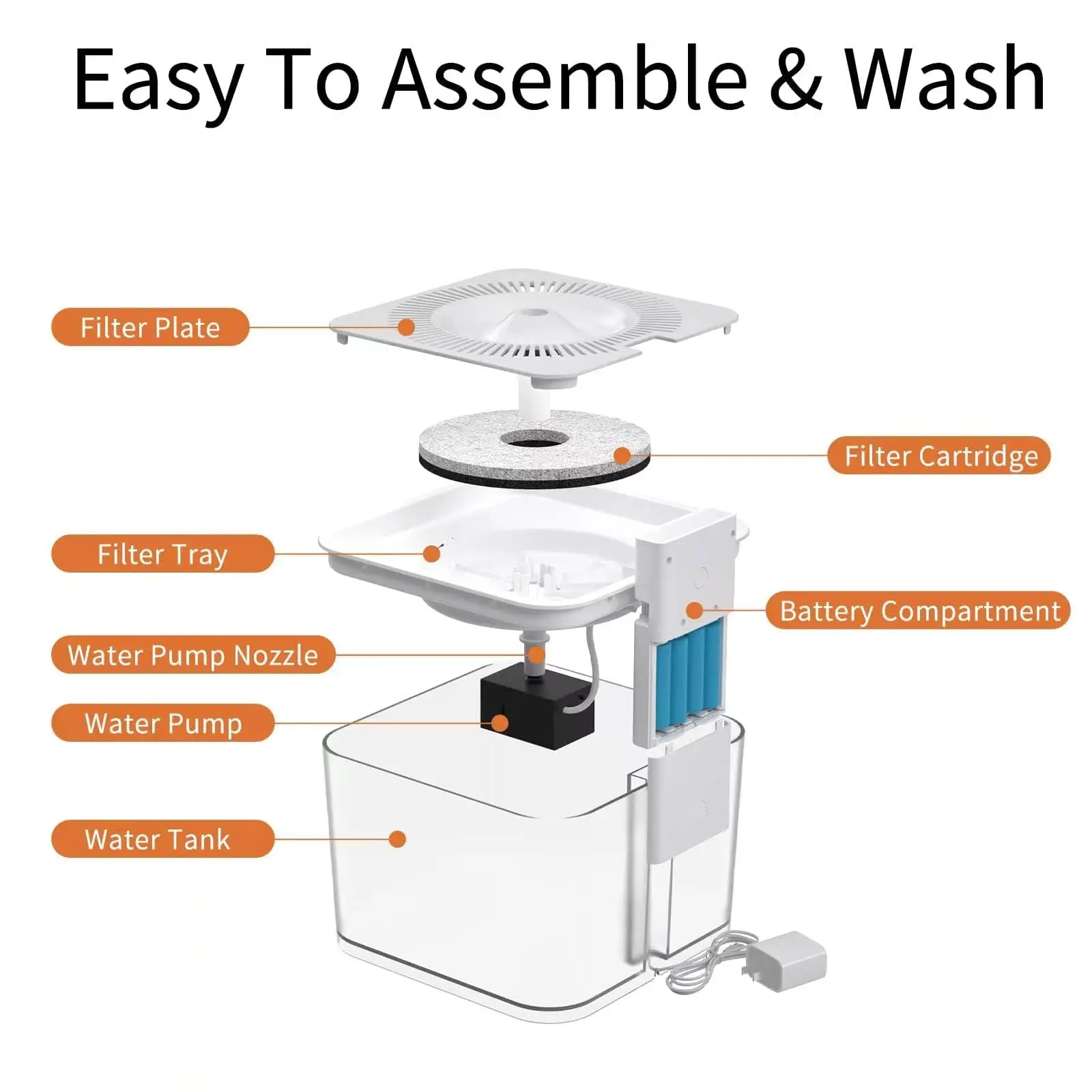 Easy To Assemble & Wash

Filter Plate

Filter Cartridge

Filter Tray

Battery Compartment

Water Pump Nozzle

Water Pump

Water Tank