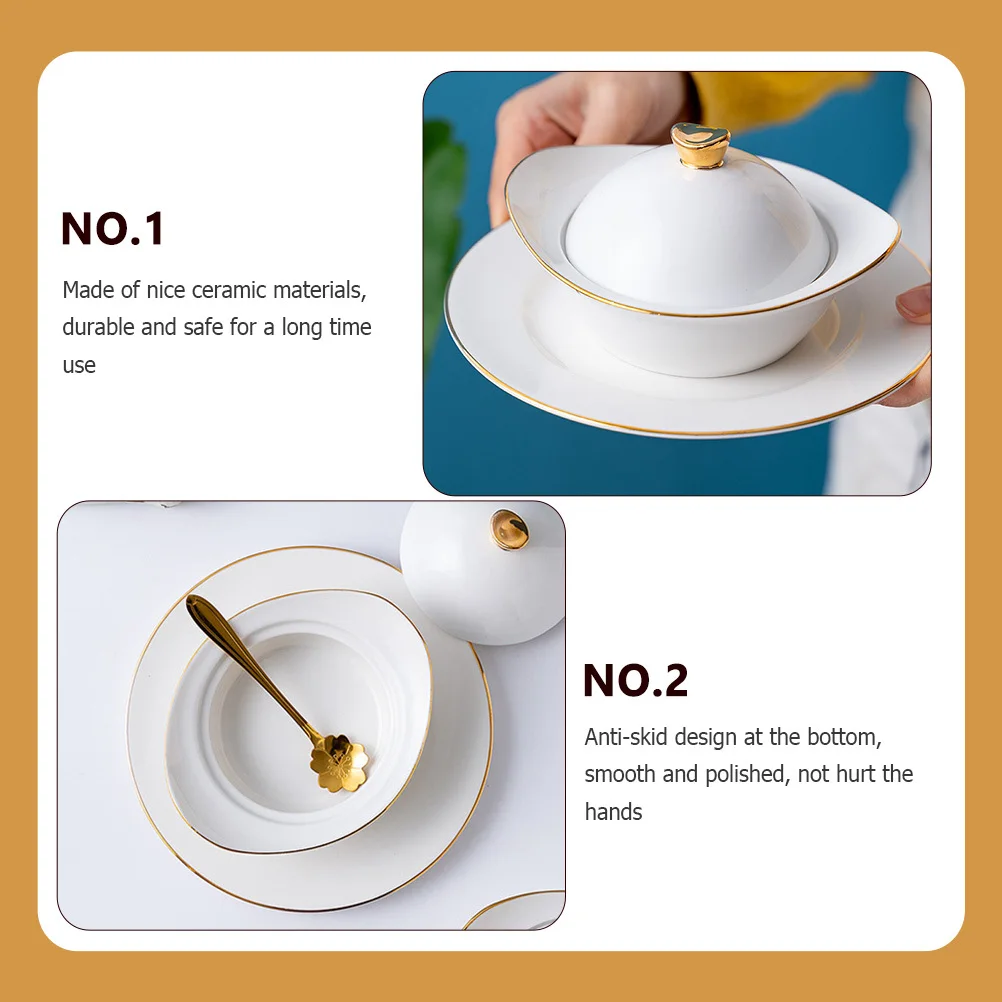 NO.1

Made of nice ceramic materials, durable and safe for a long time use

NO.2

Anti-skid design at the bottom, smooth and polished, not hurt the hands