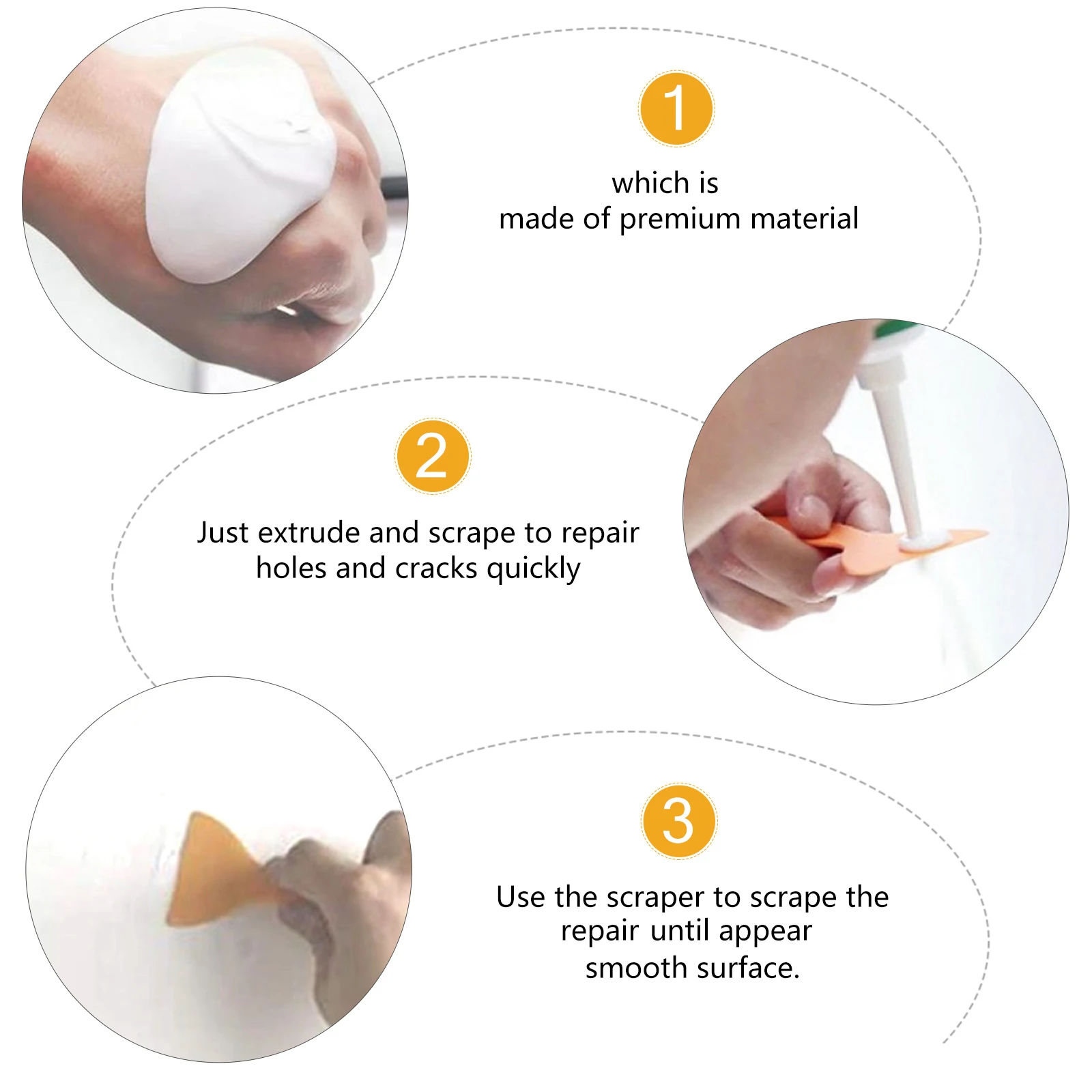 1

which is
made of premium material

2

Just extrude and scrape to repair
holes and cracks quickly

3

Use the scraper to scrape the
repair until appear
smooth surface.