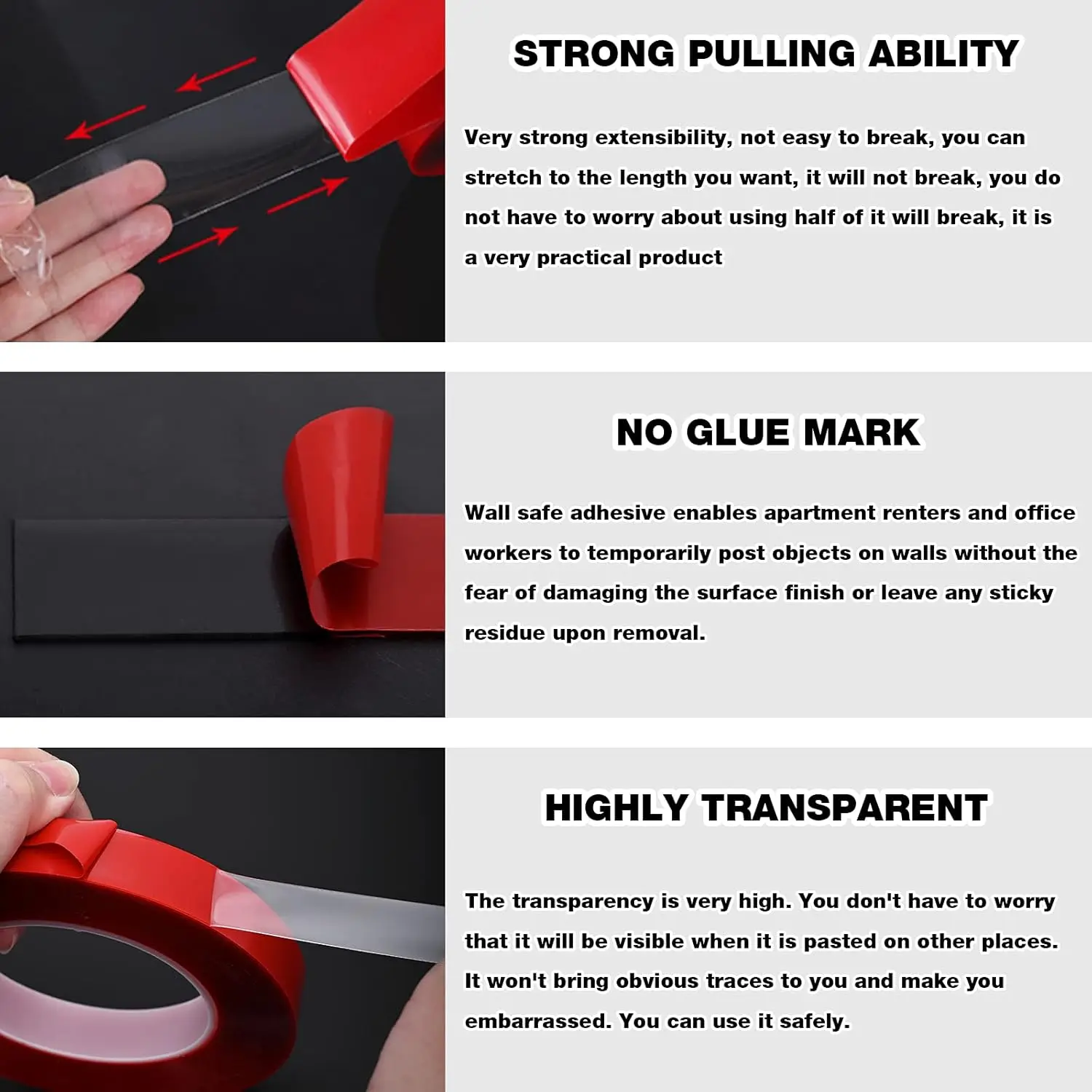 STRONG PULLING ABILITY

Very strong extensibility, not easy to break, you can stretch to the length you want, it will not break, you do not have to worry about using half of it will break, it is a very practical product

NO GLUE MARK

Wall safe adhesive enables apartment renters and office workers to temporarily post objects on walls without the fear of damaging the surface finish or leave any sticky residue upon removal.

HIGHLY TRANSPARENT

The transparency is very high. You don't have to worry that it will be visible when it is pasted on other places. It won't bring obvious traces to you and make you embarrassed. You can use it safely.