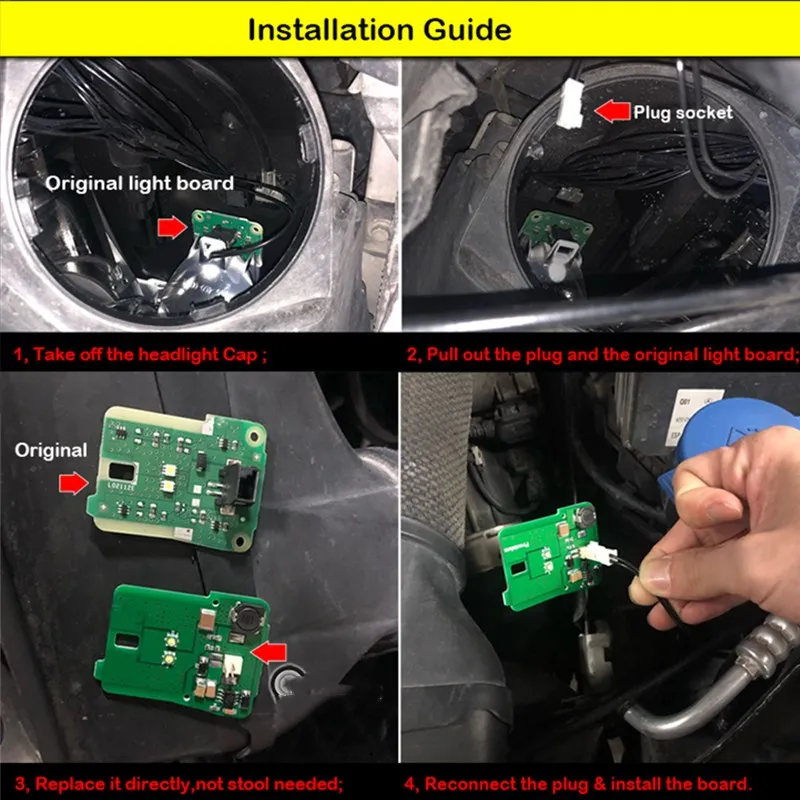 Installation Guide

Original light board

Plug socket

1, Take off the headlight Cap ;

2, Pull out the plug and the original light board;

Original

L02112E

3, Replace it directly,not stool needed;

4, Reconnect the plug & install the board.