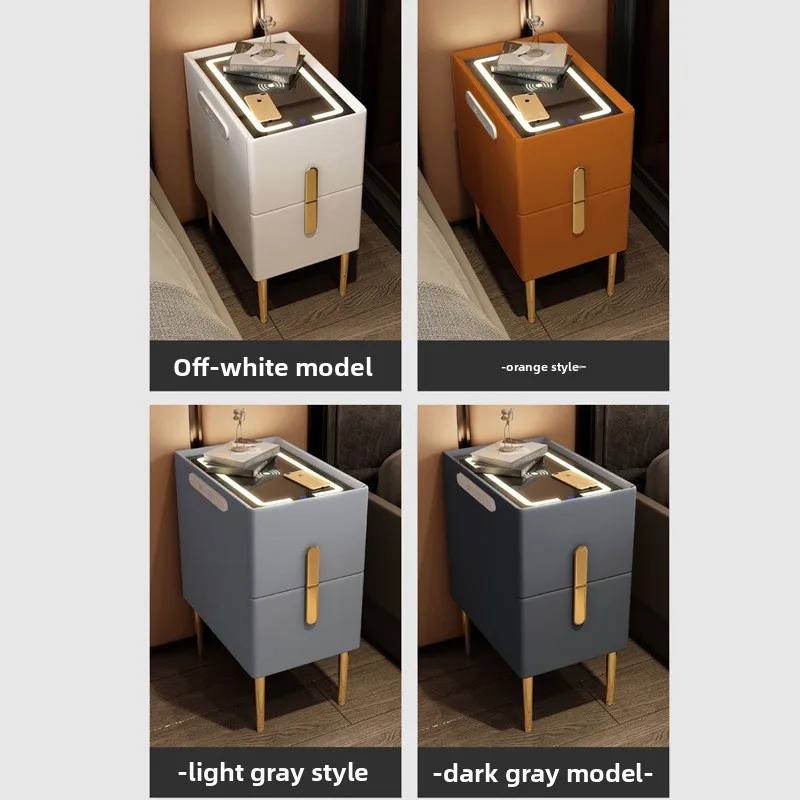 Off-white model

-orange style-

-light gray style

-dark gray model-