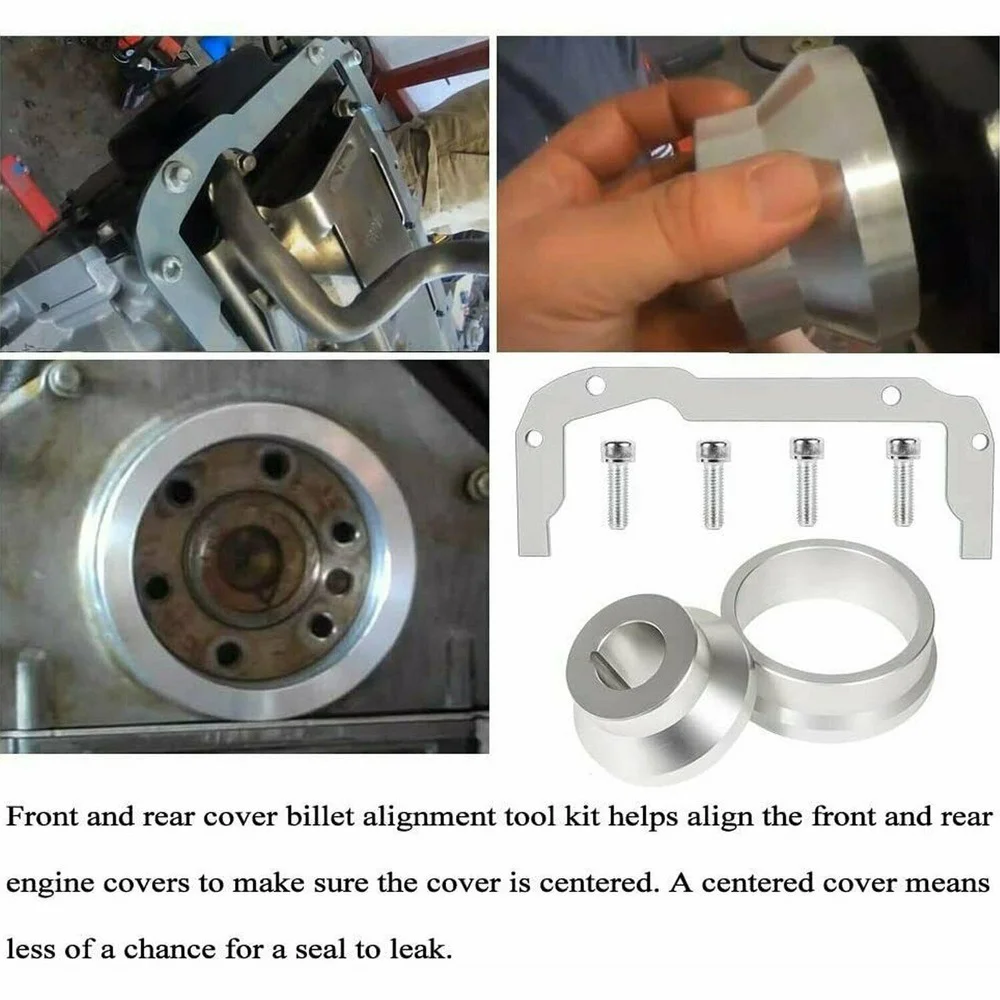 Front and rear cover billet alignment tool kit helps align the front and rear engine covers to make sure the cover is centered. A centered cover means less of a chance for a seal to leak.