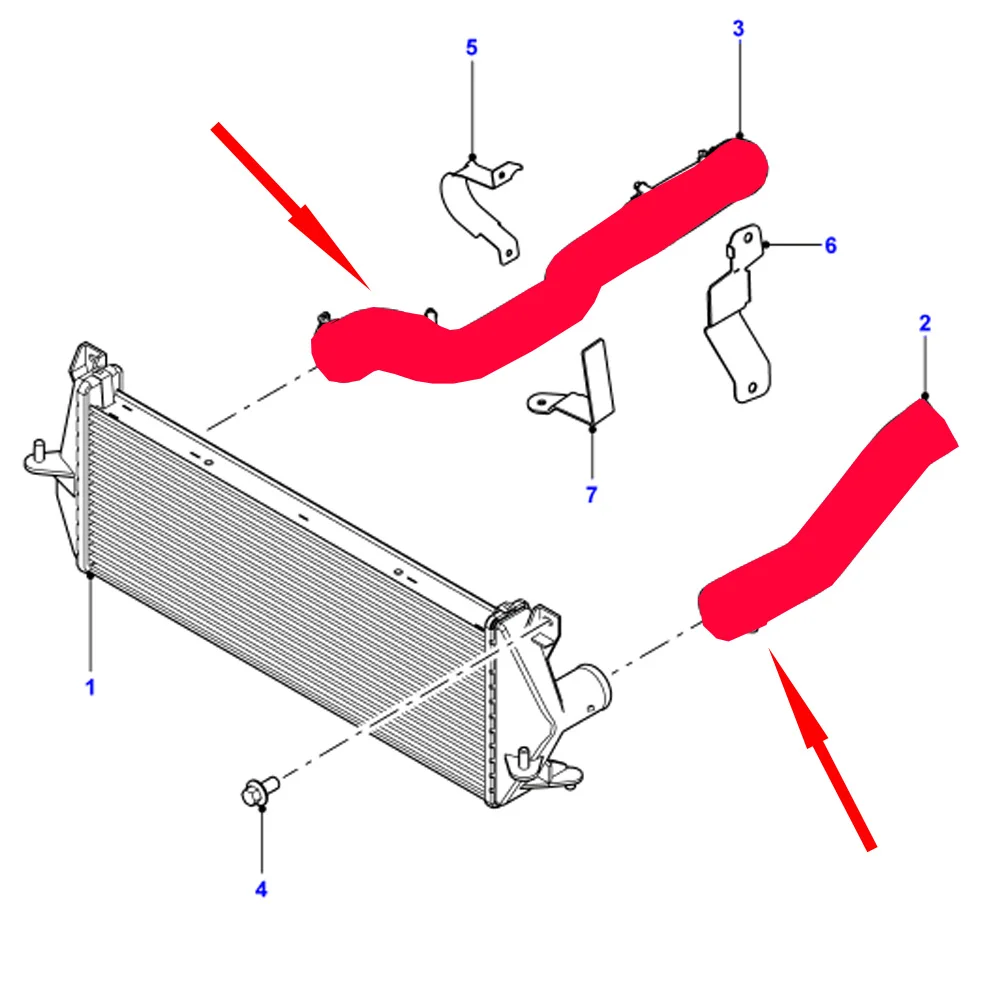 5
3
6
2
7
1
4