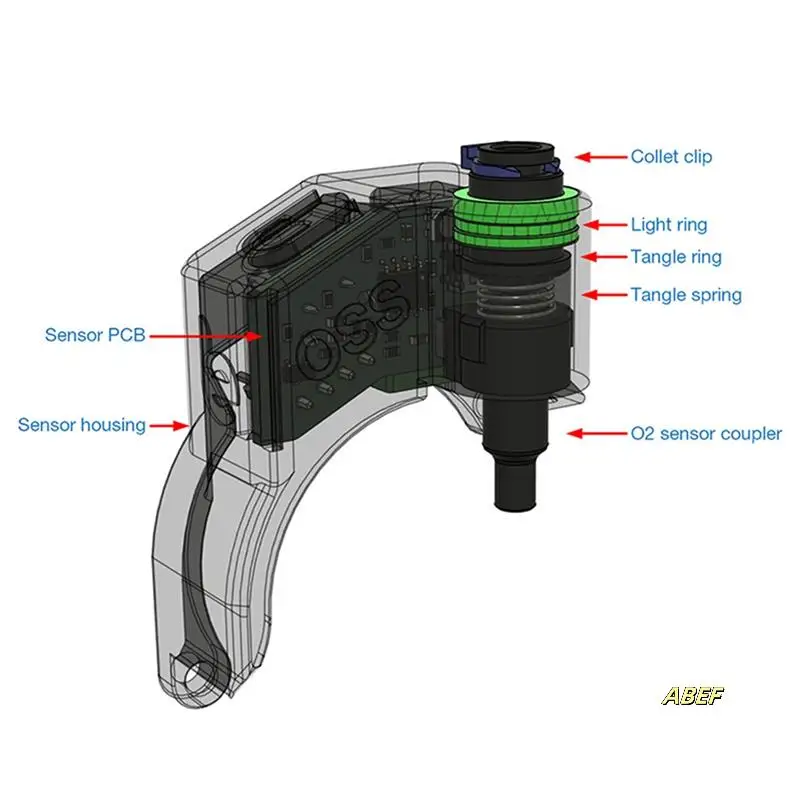 Collet clip
Light ring
Tangle ring
Tangle spring
Sensor PCB
OSS
Sensor housing
O2 sensor coupler
ABEF