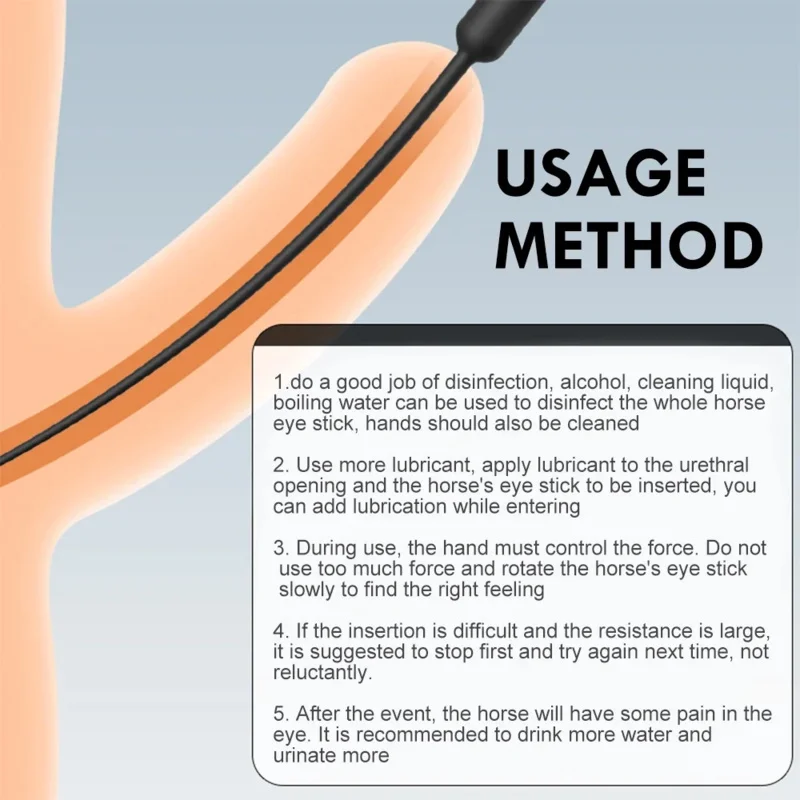 USAGE METHOD

1.do a good job of disinfection, alcohol, cleaning liquid, boiling water can be used to disinfect the whole horse eye stick, hands should also be cleaned

2. Use more lubricant, apply lubricant to the urethral opening and the horse's eye stick to be inserted, you can add lubrication while entering

3. During use, the hand must control the force. Do not use too much force and rotate the horse's eye stick slowly to find the right feeling

4. If the insertion is difficult and the resistance is large, it is suggested to stop first and try again next time, not reluctantly.

5. After the event, the horse will have some pain in the eye. It is recommended to drink more water and urinate more