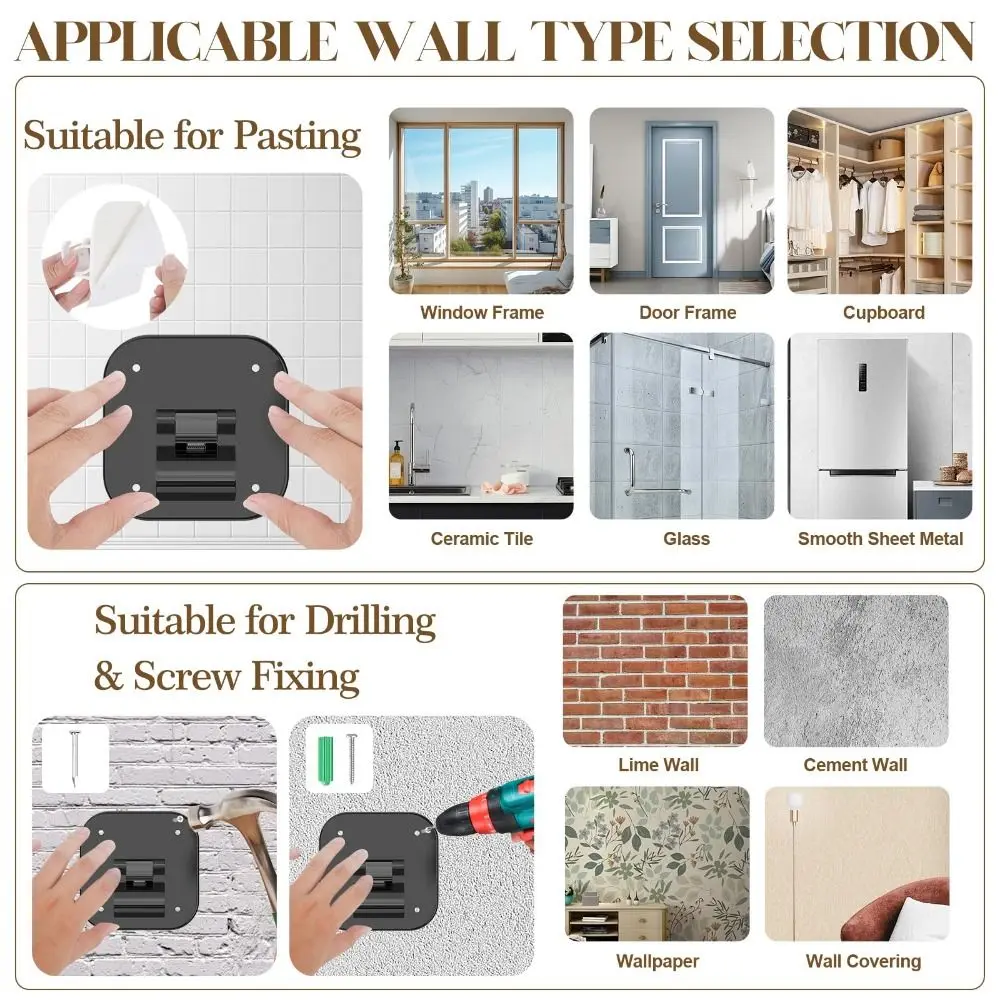 APPLICABLE WALL TYPE SELECTION

Suitable for Pasting

Window Frame

Door Frame

Cupboard

Ceramic Tile

Glass

Smooth Sheet Metal

Suitable for Drilling & Screw Fixing

Lime Wall

Cement Wall

Wallpaper

Wall Covering