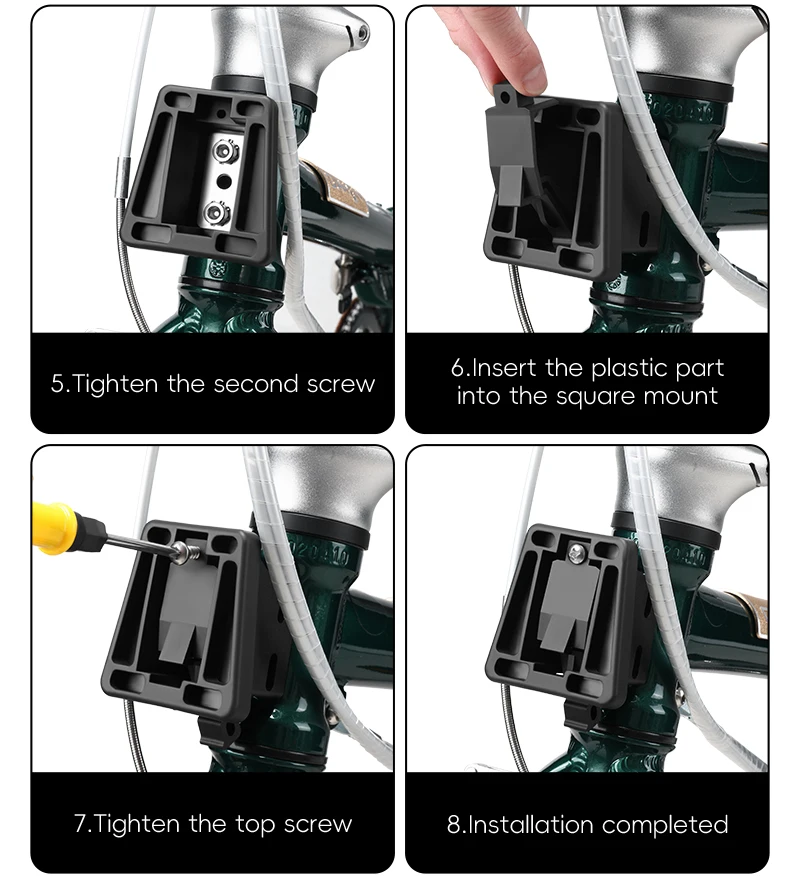 5.Tighten the second screw

6.Insert the plastic part into the square mount

7.Tighten the top screw

8.Installation completed