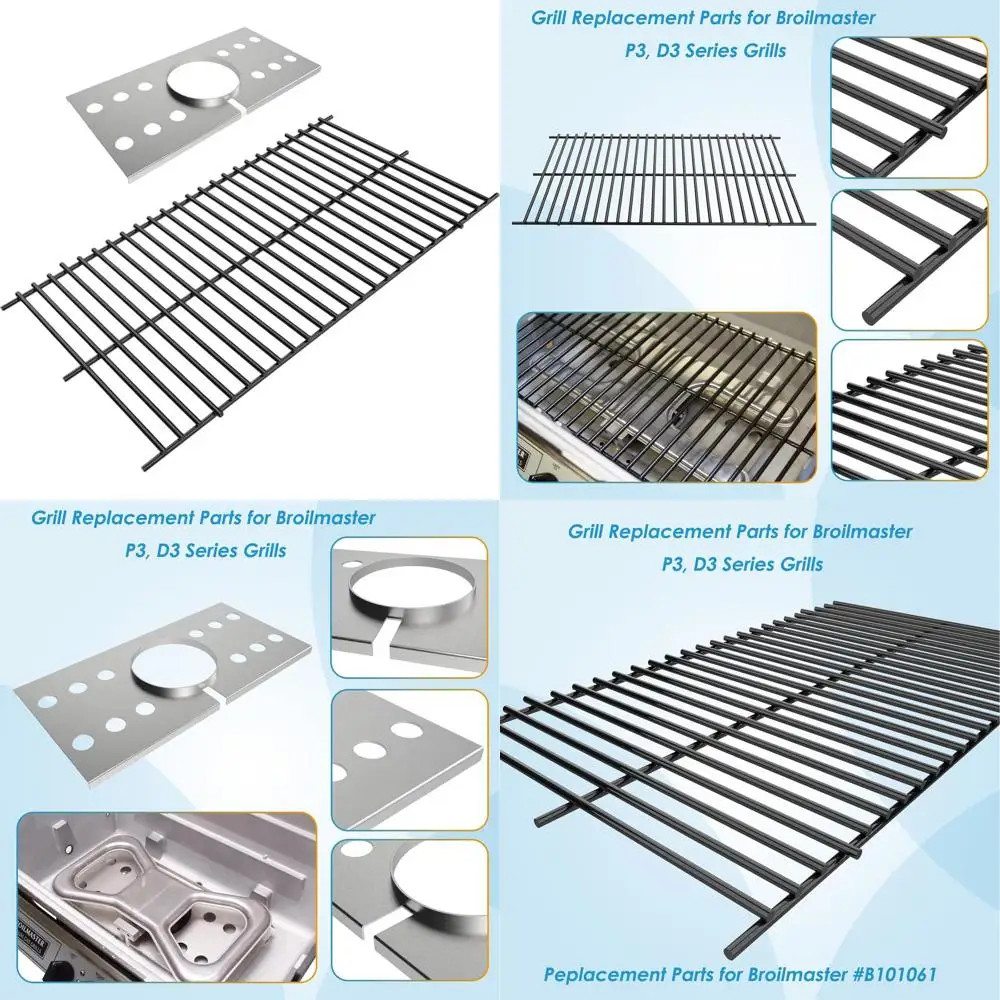 Grill Replacement Parts for Broilmaster
P3, D3 Series Grills

Grill Replacement Parts for Broilmaster
P3, D3 Series Grills

Grill Replacement Parts for Broilmaster
P3, D3 Series Grills

Peplacement Parts for Broilmaster #B101061