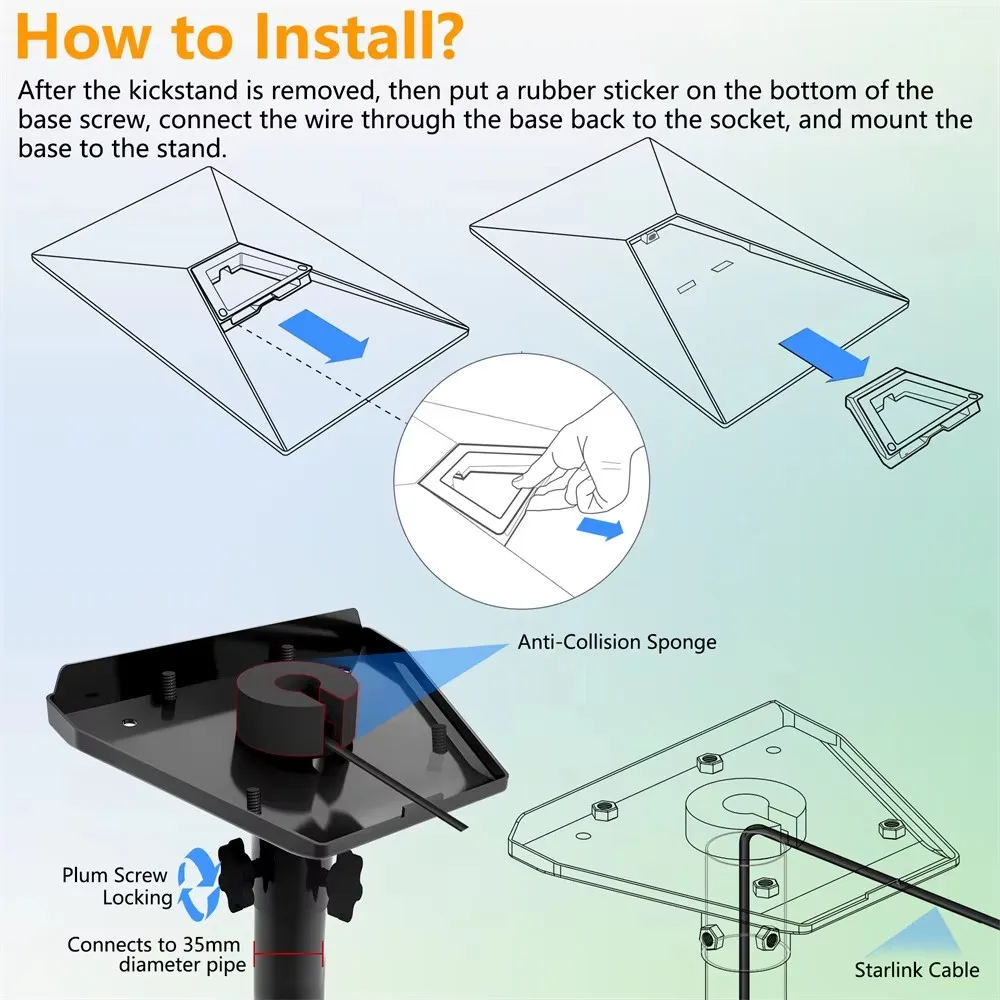 How to Install?

After the kickstand is removed, then put a rubber sticker on the bottom of the base screw, connect the wire through the base back to the socket, and mount the base to the stand.

Anti-Collision Sponge

Plum Screw Locking

Connects to 35mm diameter pipe

Starlink Cable