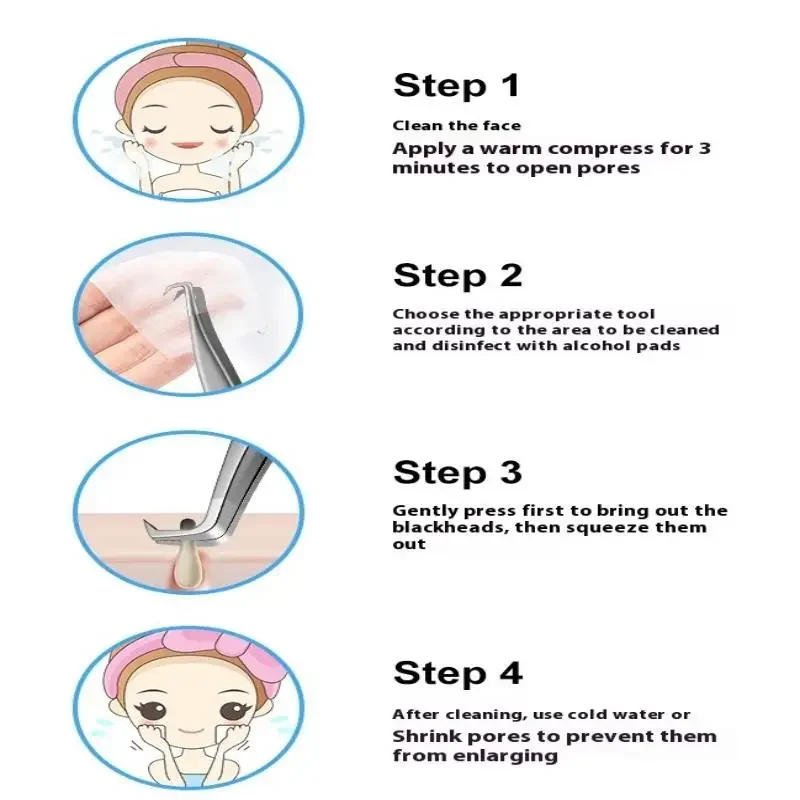 Step 1

Clean the face
Apply a warm compress for 3 minutes to open pores

Step 2

Choose the appropriate tool according to the area to be cleaned and disinfect with alcohol pads

Step 3

Gently press first to bring out the blackheads, then squeeze them out

Step 4

After cleaning, use cold water or
Shrink pores to prevent them from enlarging