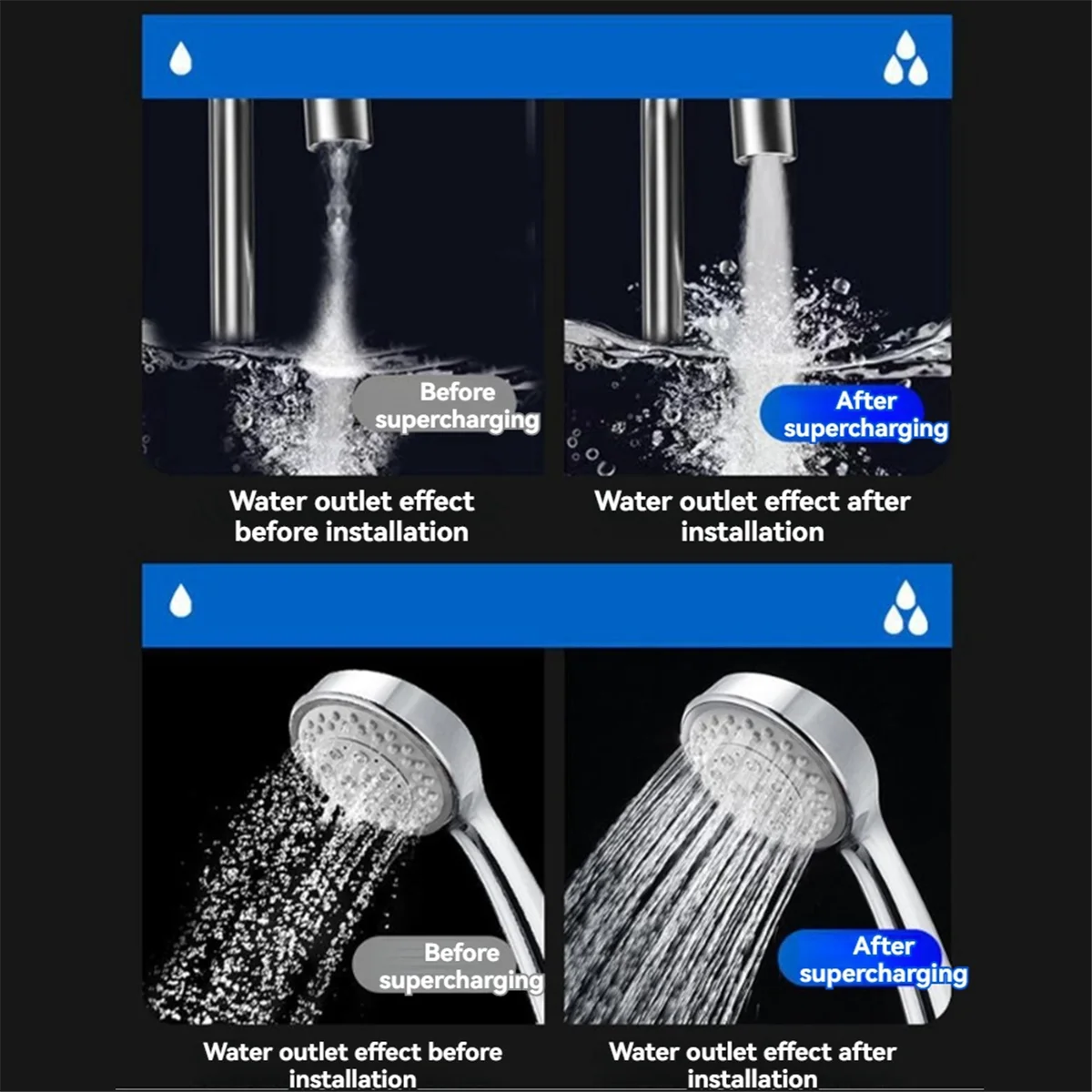 Before supercharging

After supercharging

Water outlet effect before installation

Water outlet effect after installation

Before supercharging

After supercharging

Water outlet effect before installation

Water outlet effect after installation