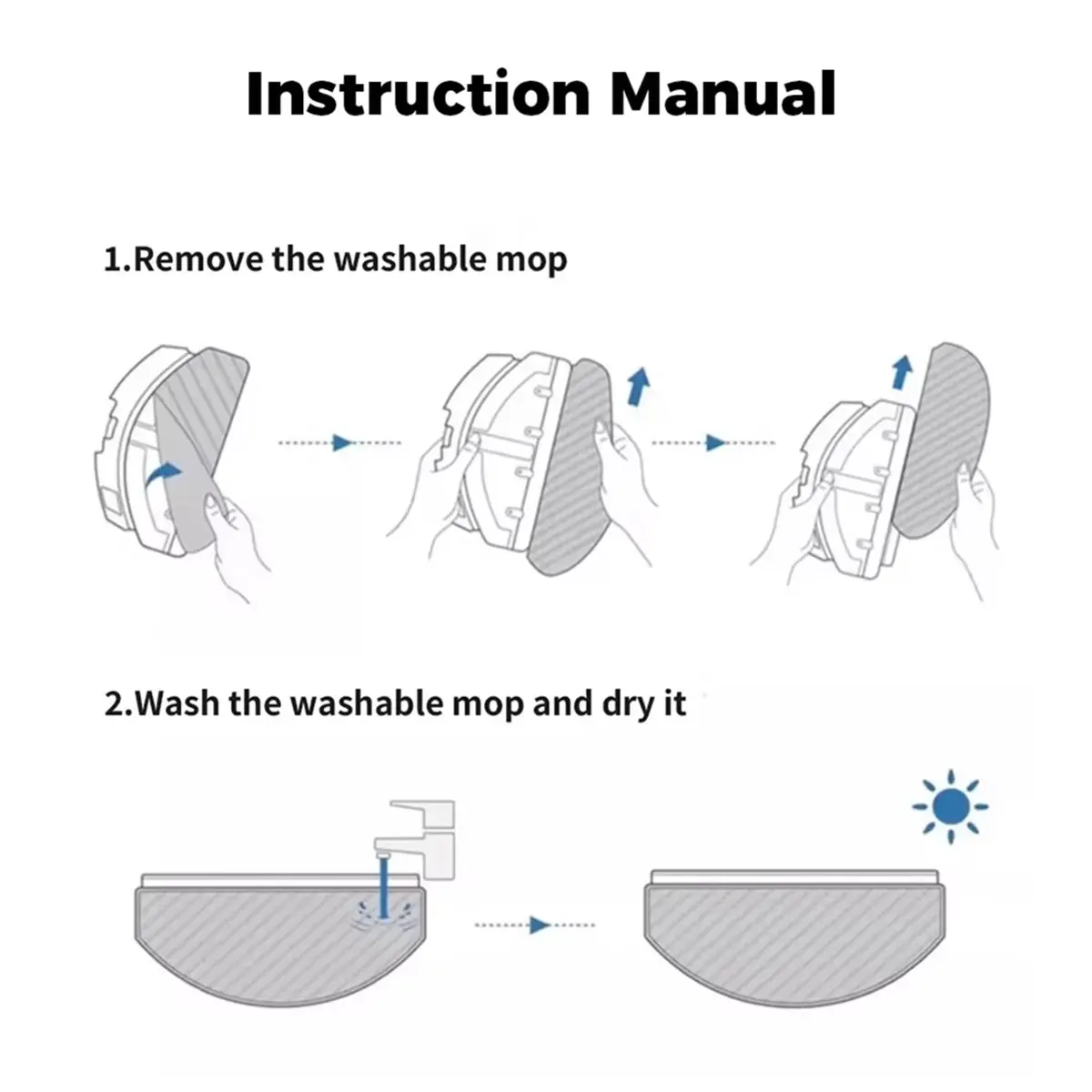 Instruction Manual

1.Remove the washable mop

2.Wash the washable mop and dry it