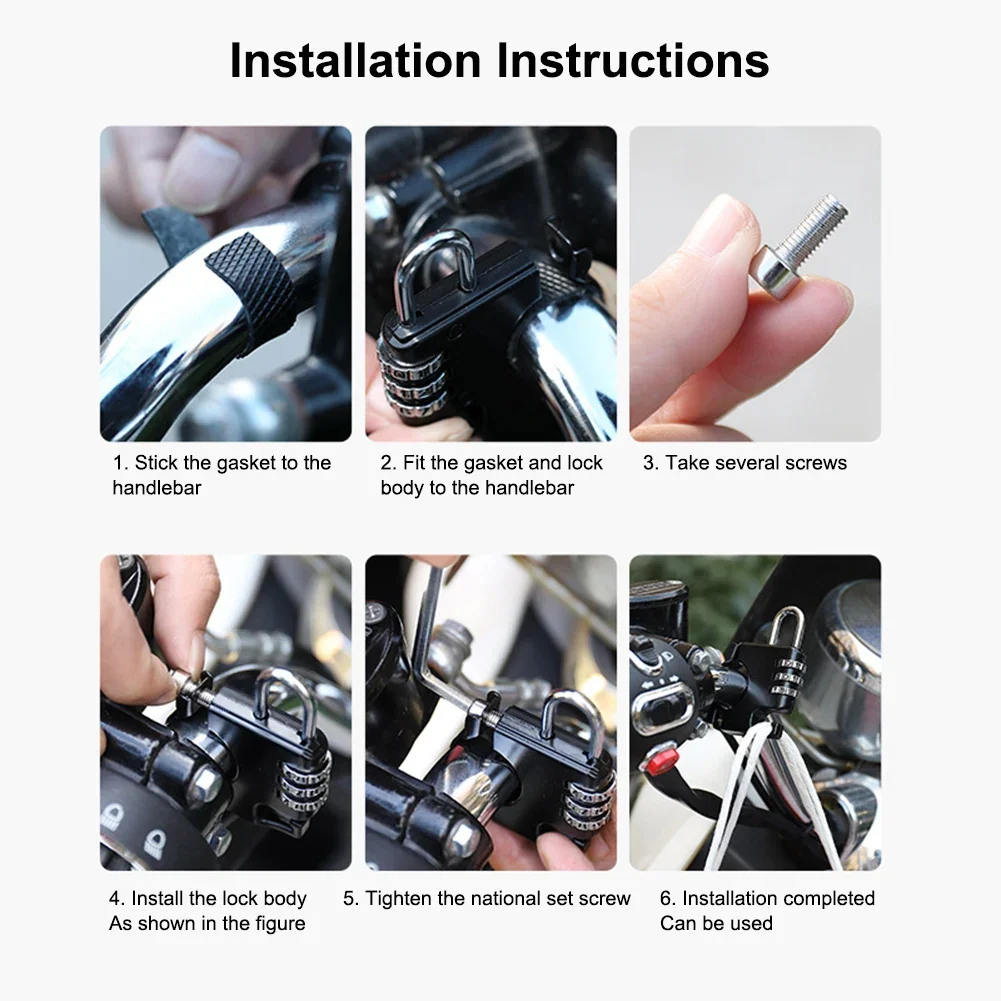 Installation Instructions

1. Stick the gasket to the handlebar

2. Fit the gasket and lock body to the handlebar

3. Take several screws

4. Install the lock body
As shown in the figure

5. Tighten the national set screw

6. Installation completed
Can be used