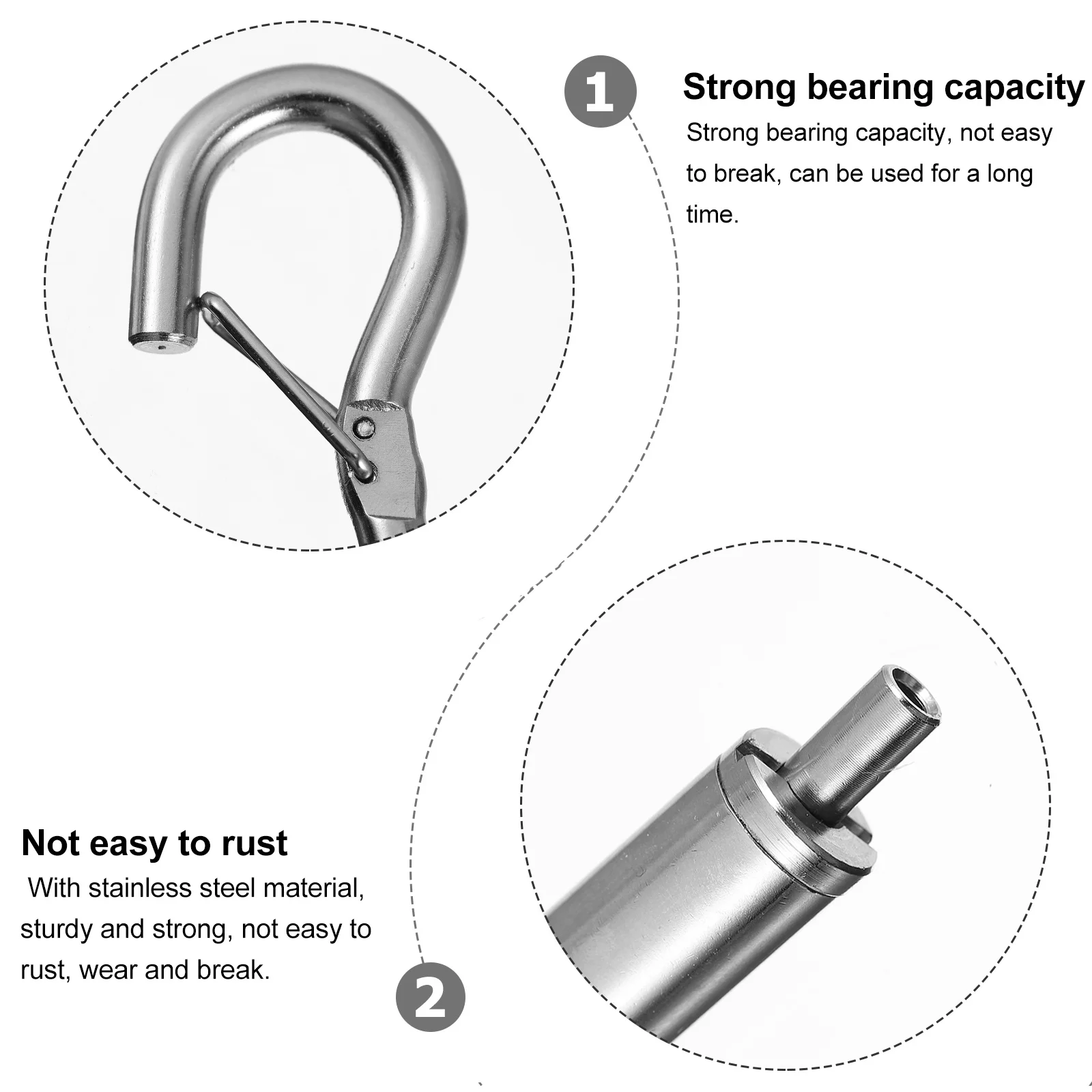 1

Strong bearing capacity

Strong bearing capacity, not easy to break, can be used for a long time.

Not easy to rust

With stainless steel material, sturdy and strong, not easy to rust, wear and break.

2