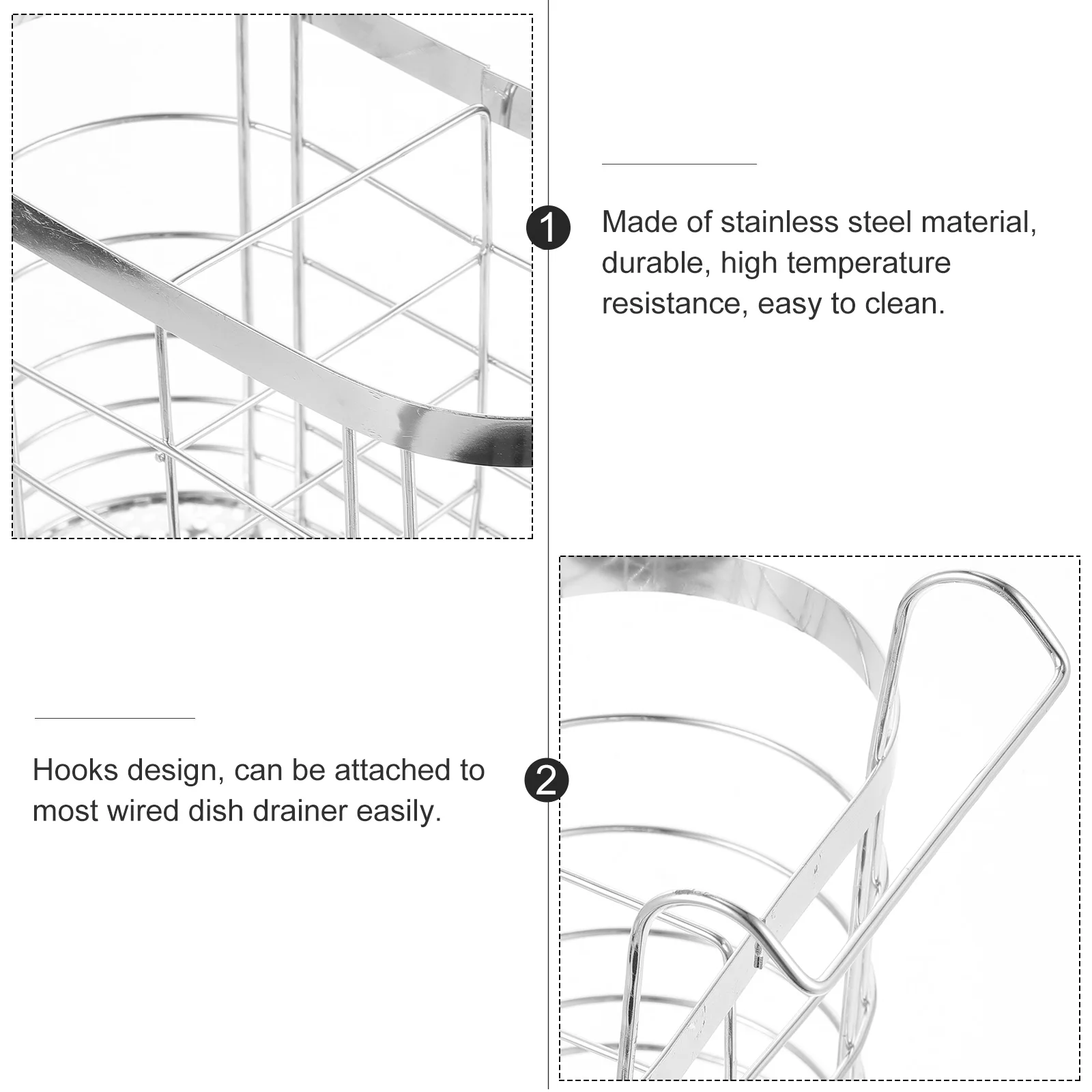 1

Made of stainless steel material, durable, high temperature resistance, easy to clean.

Hooks design, can be attached to most wired dish drainer easily.

2