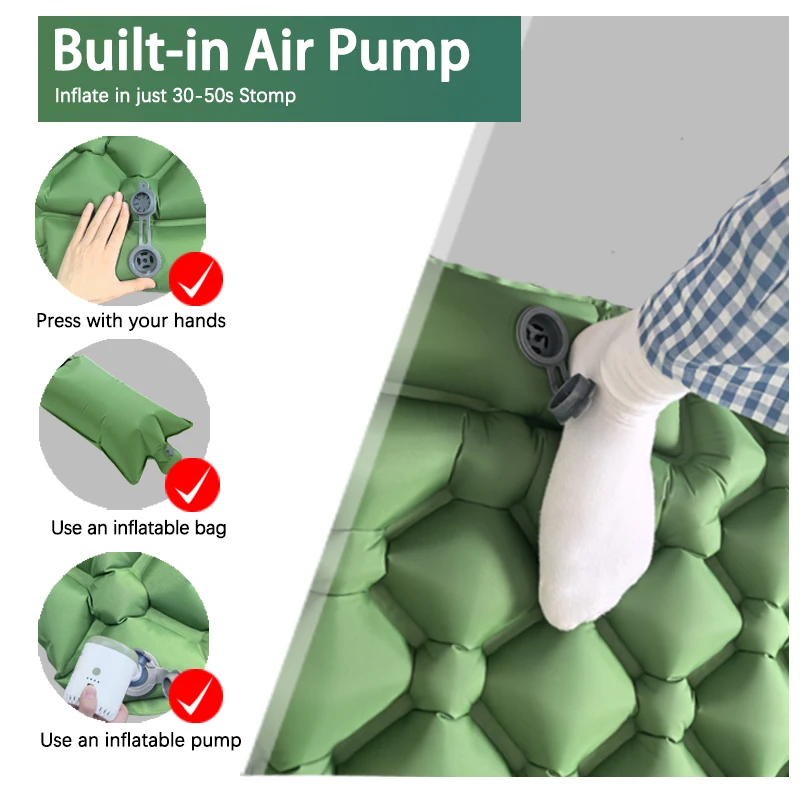 Built-in Air Pump
Inflate in just 30-50s Stomp

Press with your hands

Use an inflatable bag

Use an inflatable pump