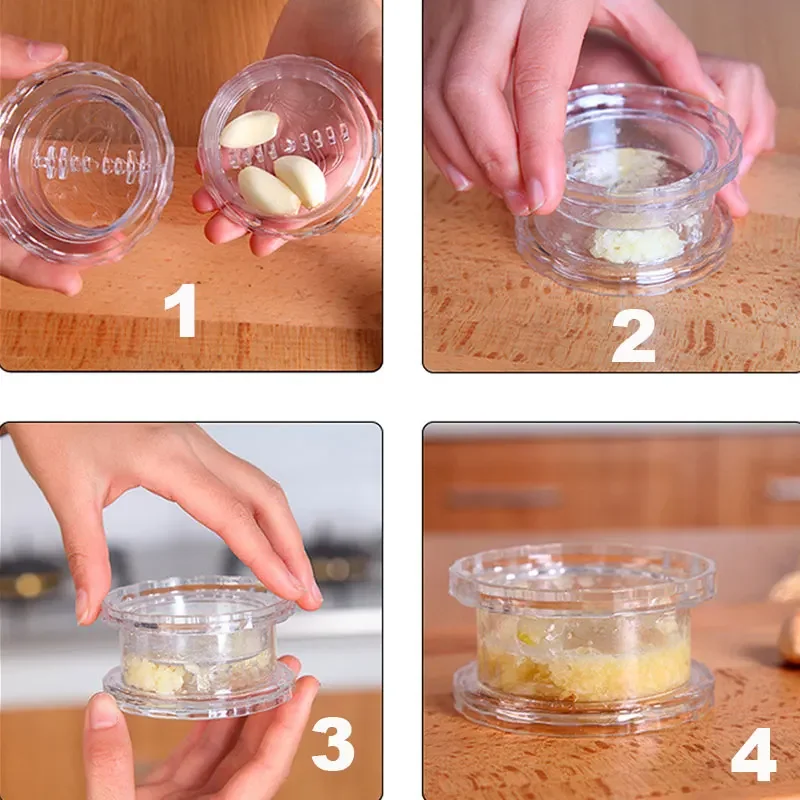 1

2

3

4