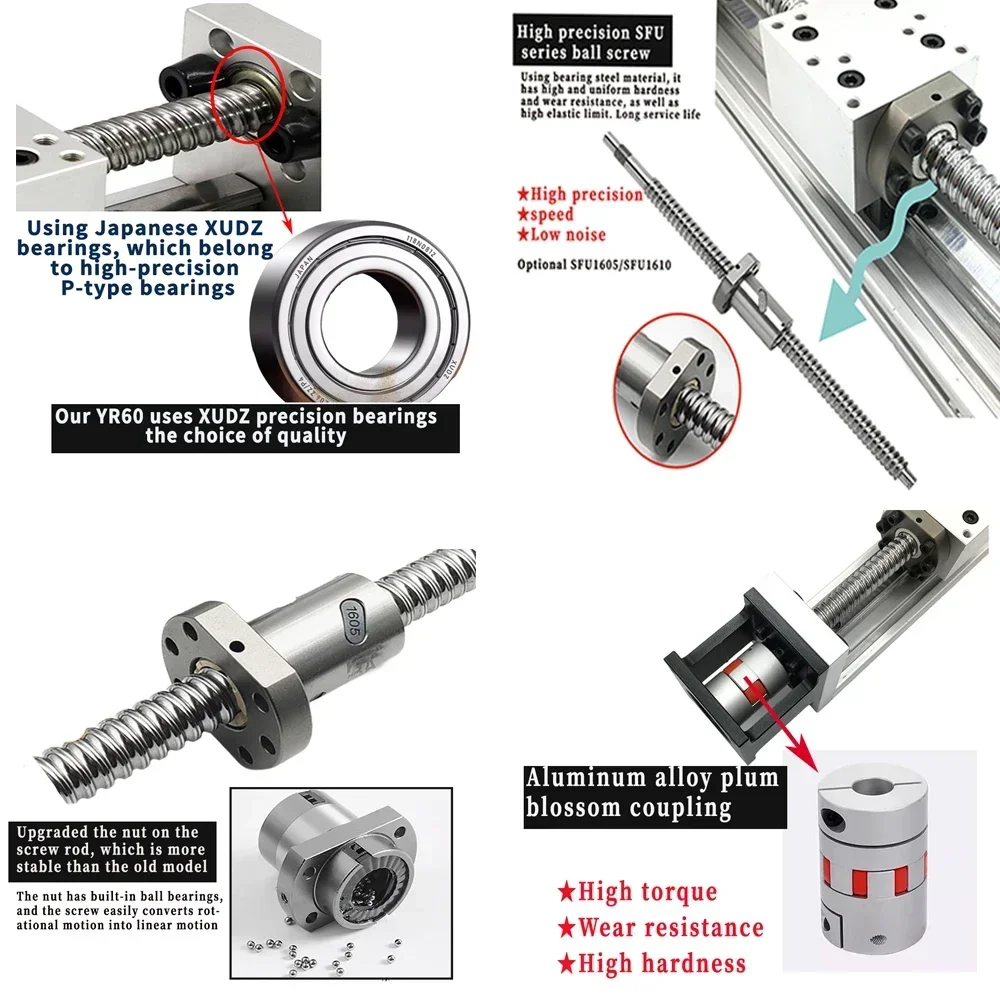 Using Japanese XUDZ bearings, which belong to high-precision P-type bearings

JAPAN
XUDZ

Our YR60 uses XUDZ precision bearings the choice of quality

High precision SFU series ball screw

Using bearing steel material, it has high and uniform hardness and wear resistance, as well as high elastic limit. Long service life

★High precision
★speed
★Low noise

Optional SFU1605/SFU1610

1605

Upgraded the nut on the screw rod, which is more stable than the old model

The nut has built-in ball bearings, and the screw easily converts rotational motion into linear motion

Aluminum alloy plum blossom coupling

★High torque
★Wear resistance
★High hardness