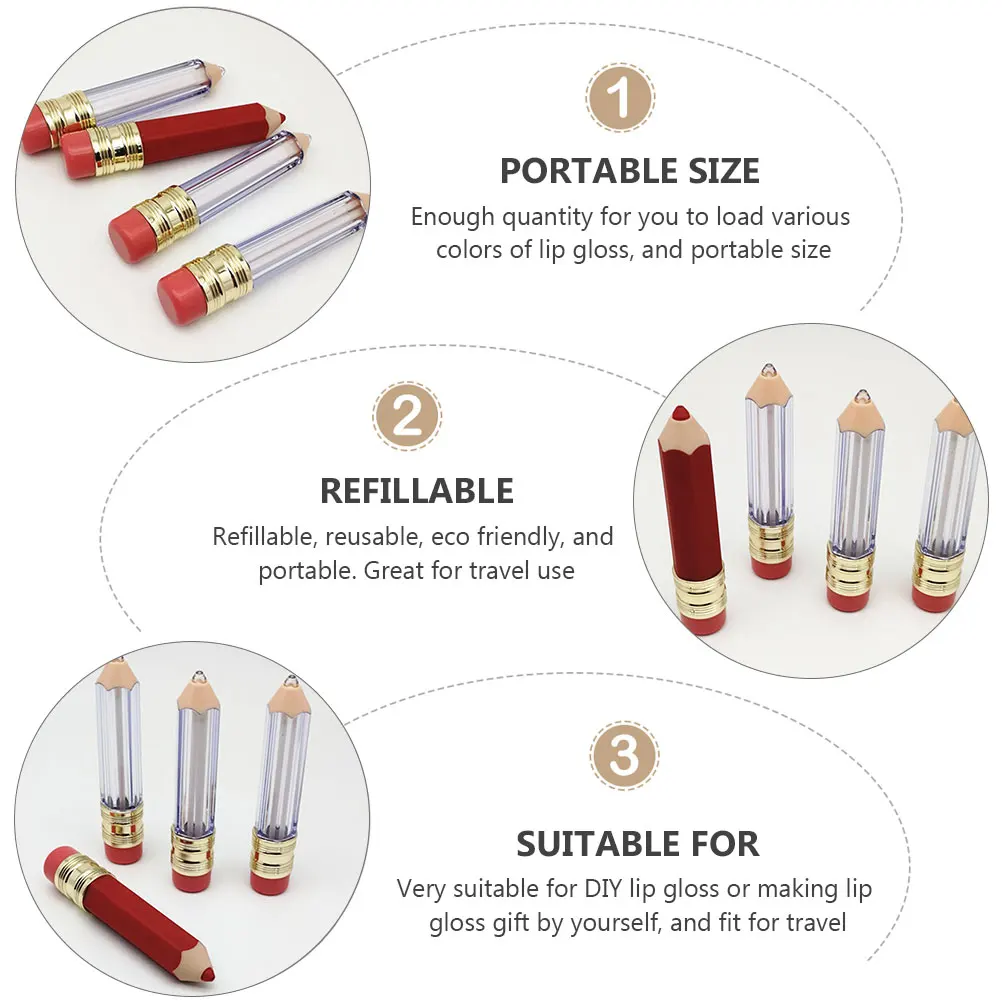 1

PORTABLE SIZE

Enough quantity for you to load various colors of lip gloss, and portable size

2

REFILLABLE

Refillable, reusable, eco friendly, and portable. Great for travel use

3

SUITABLE FOR

Very suitable for DIY lip gloss or making lip gloss gift by yourself, and fit for travel