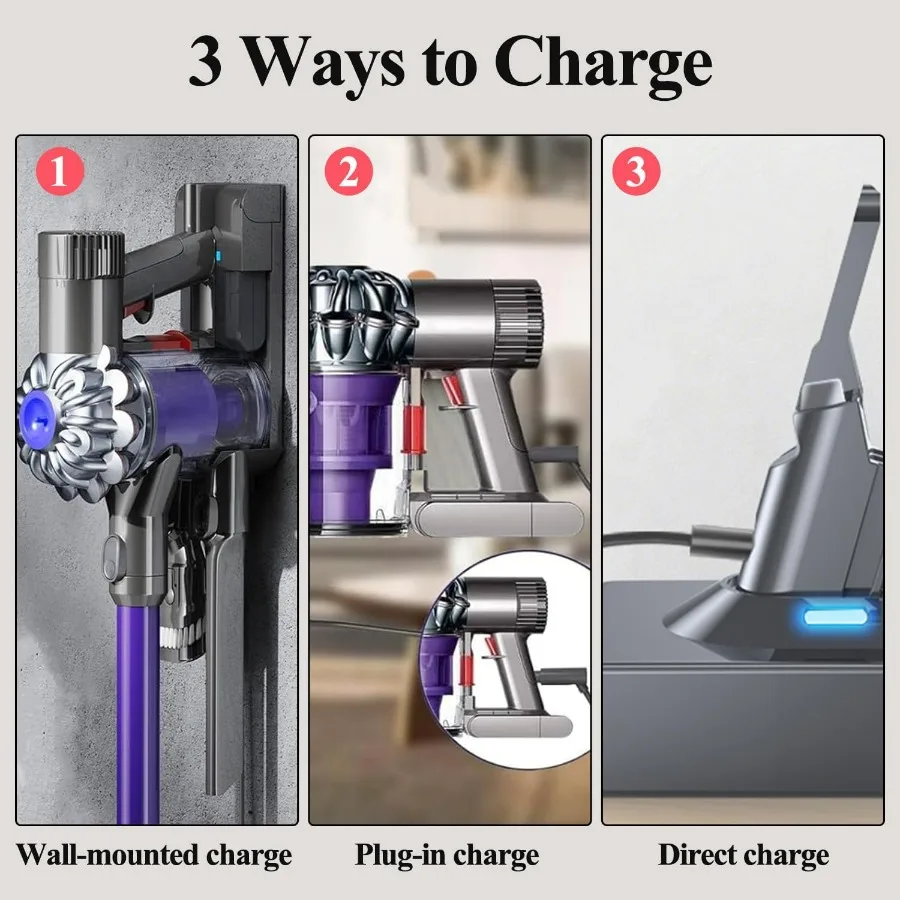 3 Ways to Charge

1

2

3

Wall-mounted charge

Plug-in charge

Direct charge