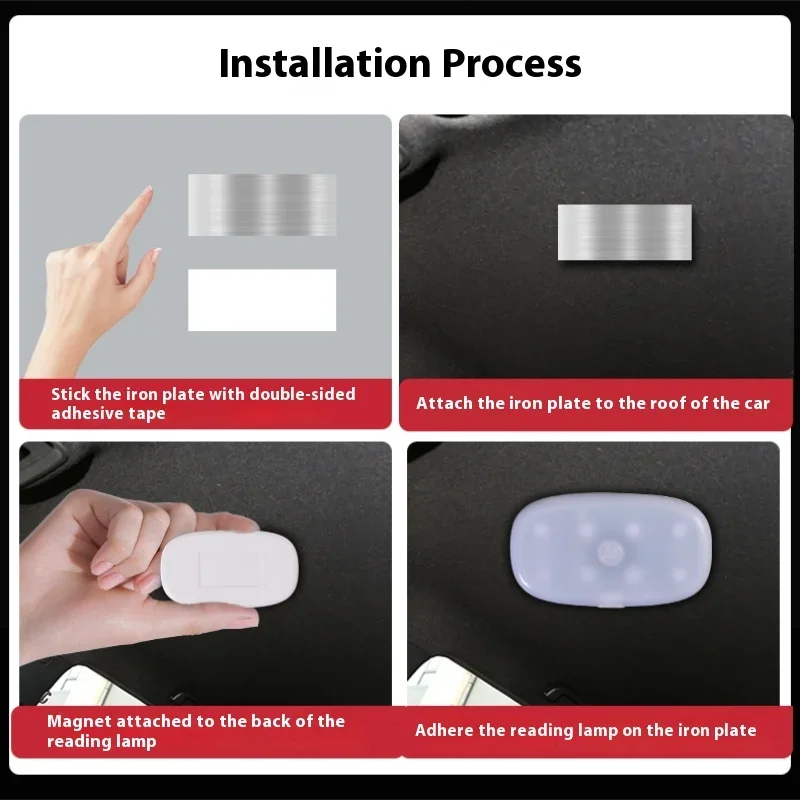 Installation Process

Stick the iron plate with double-sided adhesive tape

Attach the iron plate to the roof of the car

Magnet attached to the back of the reading lamp

Adhere the reading lamp on the iron plate