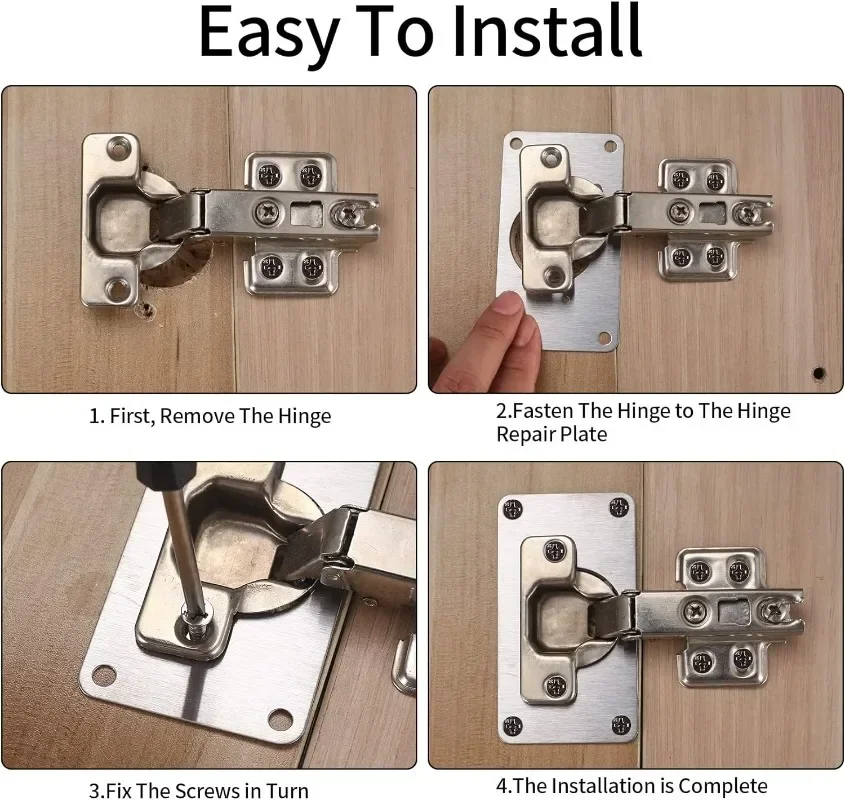 Easy To Install

1. First, Remove The Hinge

2.Fasten The Hinge to The Hinge Repair Plate

3.Fix The Screws in Turn

4.The Installation is Complete