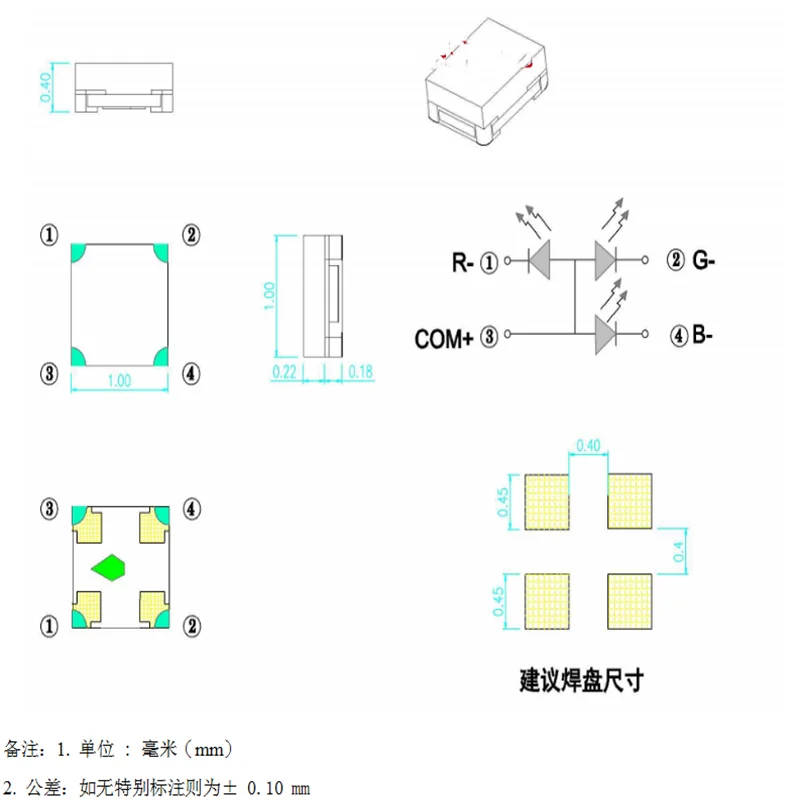 0.40

①
②
③
④
1.00

1.00
0.22
0.18

R- ①
② G-
COM+ ③
④ B-

③
④
①
②

0.40
0.45
0.4
0.45

建议焊盘尺寸

备注：1. 单位 ： 毫米（mm）

2. 公差：如无特别标注则为± 0.10 mm