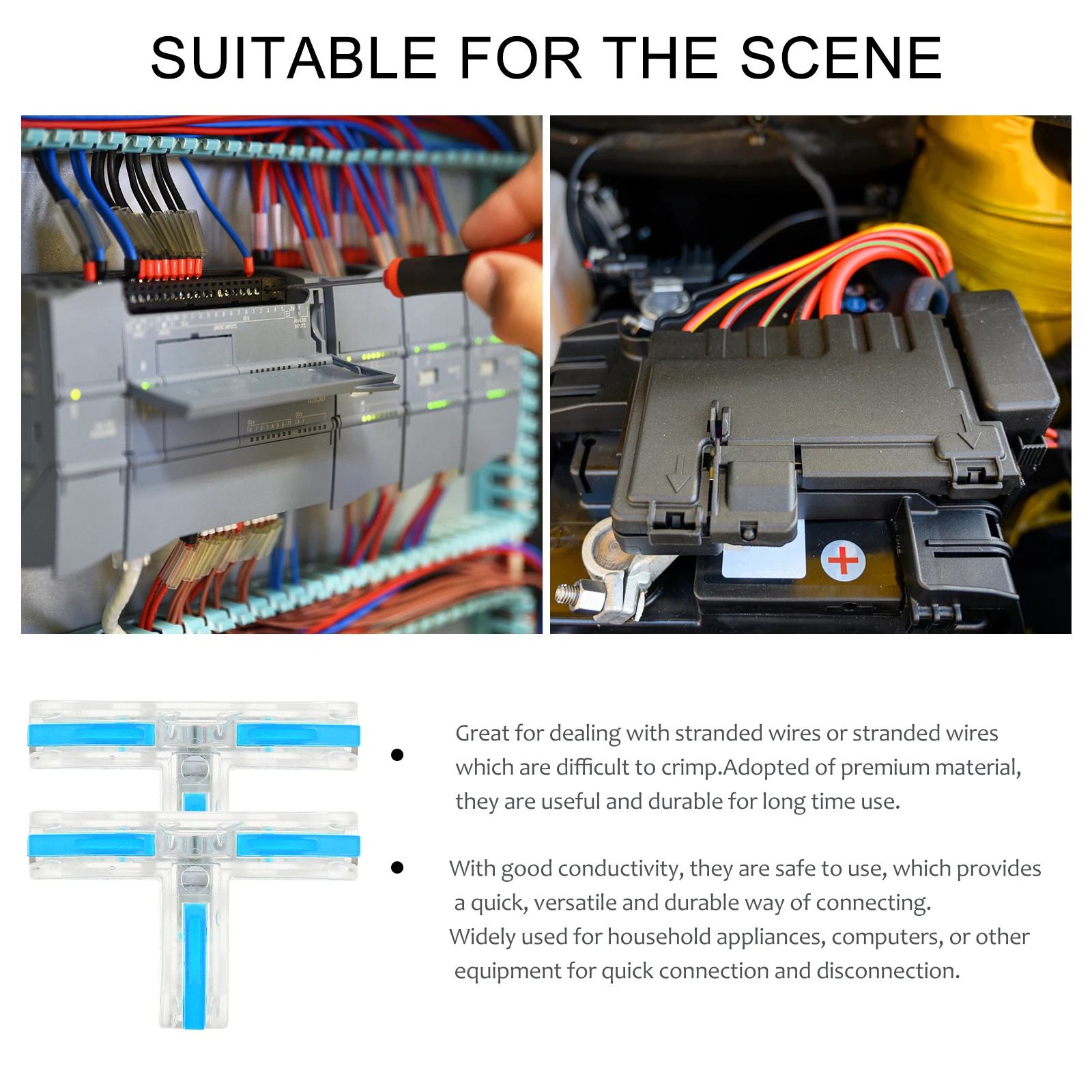 SUITABLE FOR THE SCENE

• Great for dealing with stranded wires or stranded wires which are difficult to crimp.Adopted of premium material, they are useful and durable for long time use.

• With good conductivity, they are safe to use, which provides a quick, versatile and durable way of connecting.
Widely used for household appliances, computers, or other equipment for quick connection and disconnection.