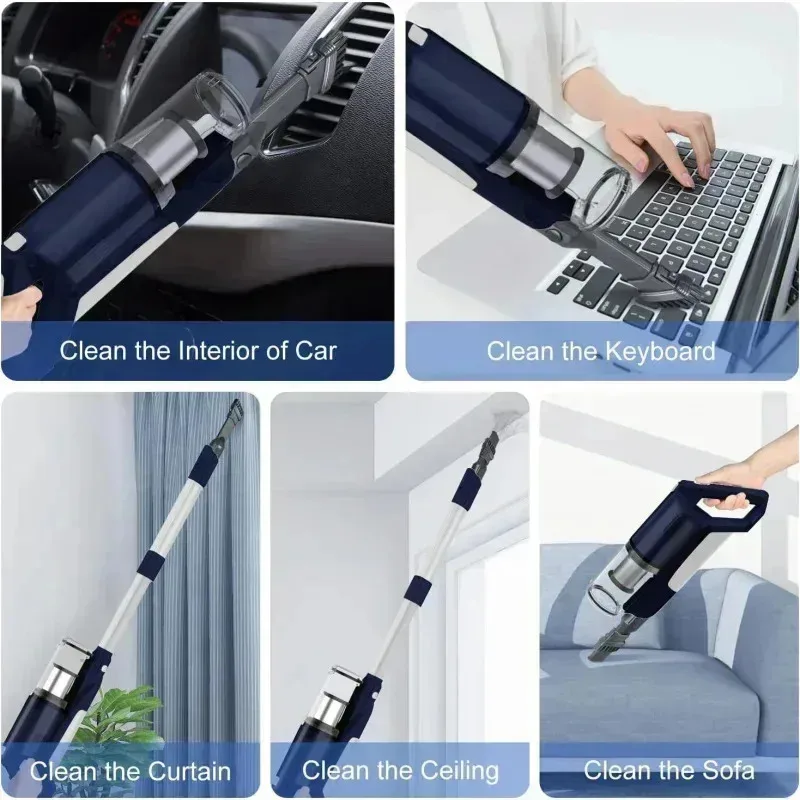 Clean the Interior of Car

Clean the Keyboard

Clean the Curtain

Clean the Ceiling

Clean the Sofa