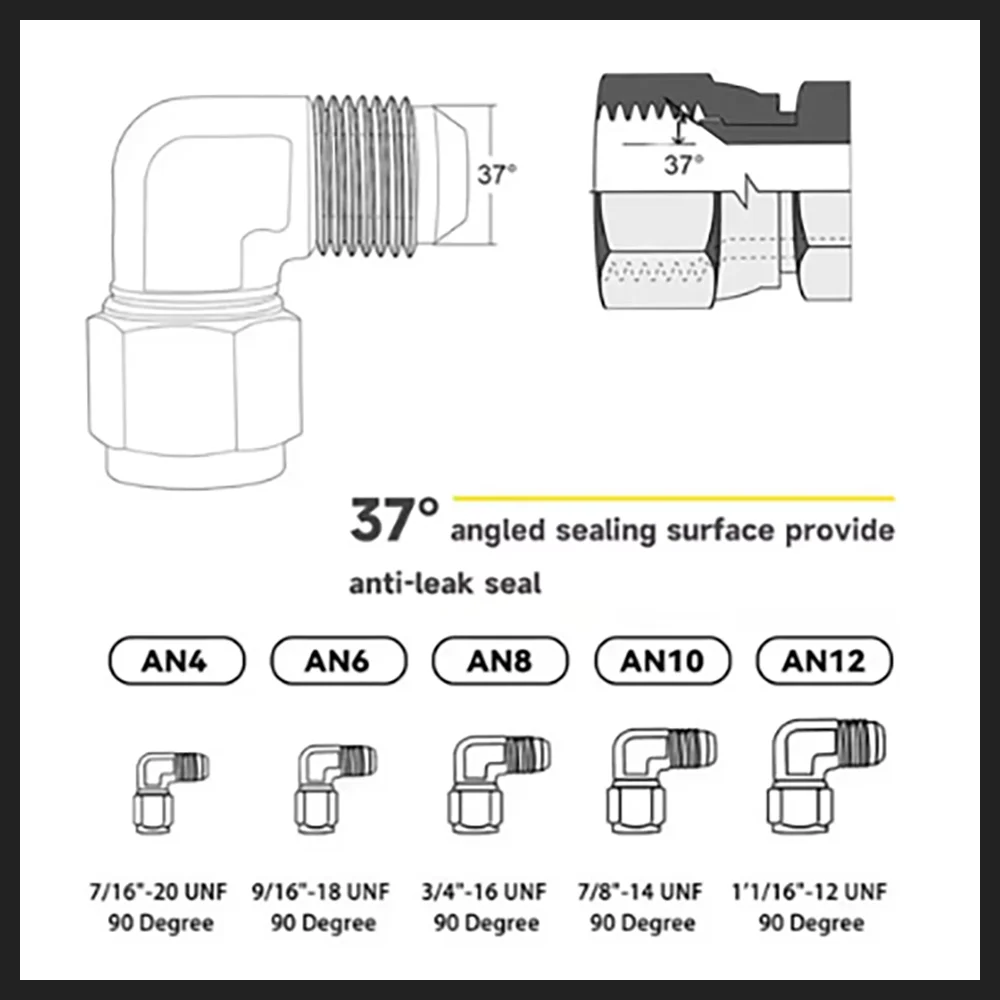 37°

37°

37° angled sealing surface provide anti-leak seal

AN4

AN6

AN8

AN10

AN12

7/16"-20 UNF
90 Degree

9/16"-18 UNF
90 Degree

3/4"-16 UNF
90 Degree

7/8"-14 UNF
90 Degree

1'1/16"-12 UNF
90 Degree