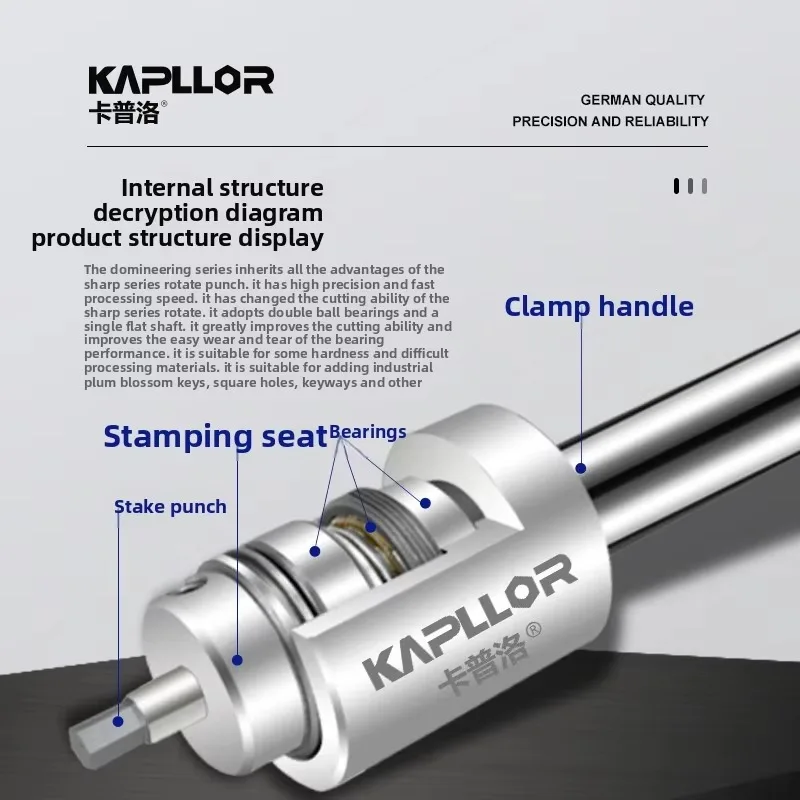 KAPLLOR
卡普洛®

GERMAN QUALITY
PRECISION AND RELIABILITY

Internal structure
decryption diagram
product structure display

The domineering series inherits all the advantages of the sharp series rotate punch. it has high precision and fast processing speed. it has changed the cutting ability of the sharp series rotate. it adopts double ball bearings and a single flat shaft. it greatly improves the cutting ability and improves the easy wear and tear of the bearing performance. it is suitable for some hardness and difficult processing materials. it is suitable for adding industrial plum blossom keys, square holes, keyways and other

Clamp handle

Stamping seat

Bearings

Stake punch

KAPLLOR
卡普洛®