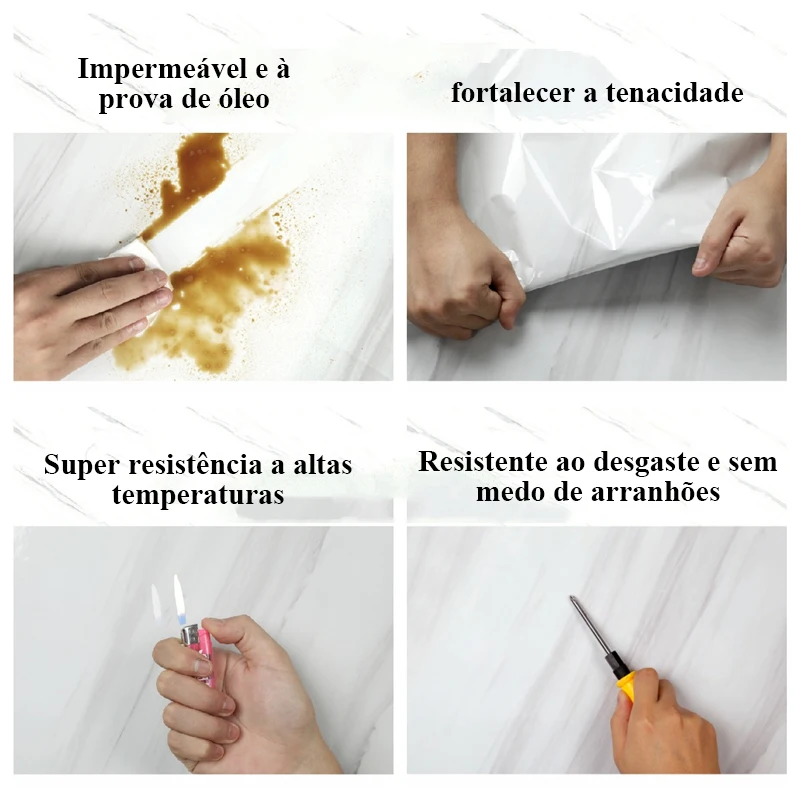 Impermeável e à prova de óleo

fortalecer a tenacidade

Super resistência a altas temperaturas

Resistente ao desgaste e sem medo de arranhões