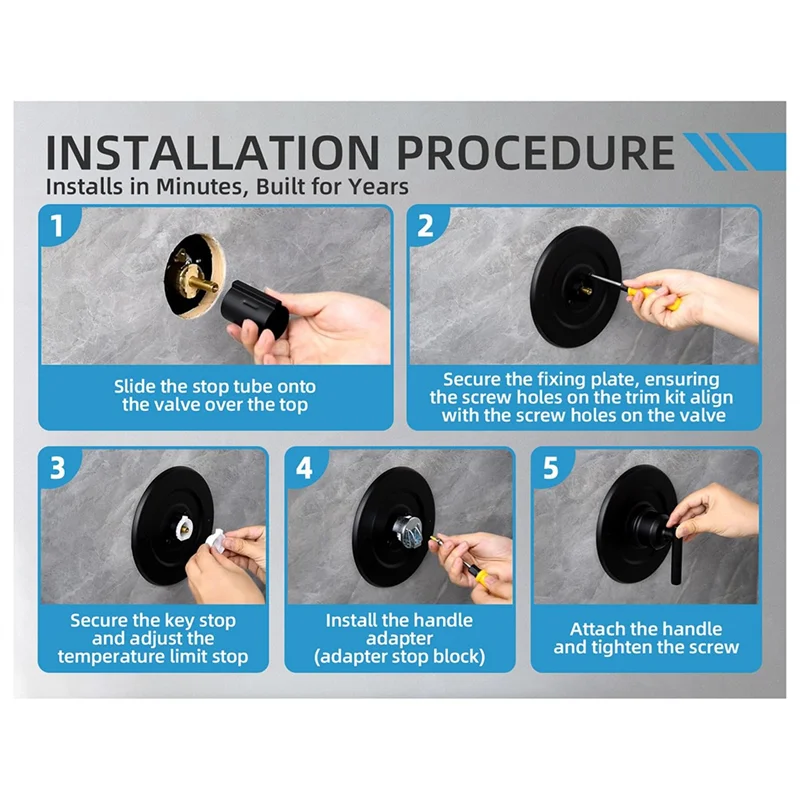 INSTALLATION PROCEDURE
Installs in Minutes, Built for Years

1
Slide the stop tube onto the valve over the top

2
Secure the fixing plate, ensuring the screw holes on the trim kit align with the screw holes on the valve

3
Secure the key stop and adjust the temperature limit stop

4
Install the handle adapter (adapter stop block)

5
Attach the handle and tighten the screw