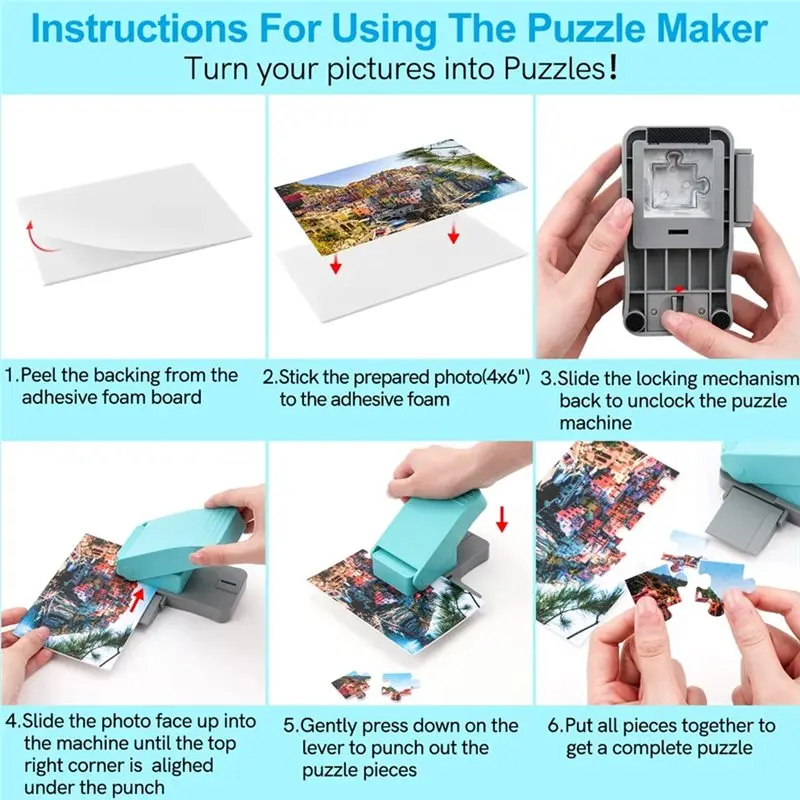 Instructions For Using The Puzzle Maker
Turn your pictures into Puzzles!

1.Peel the backing from the adhesive foam board

2.Stick the prepared photo(4x6") to the adhesive foam

3.Slide the locking mechanism back to unclock the puzzle machine

4.Slide the photo face up into the machine until the top right corner is alighed under the punch

5.Gently press down on the lever to punch out the puzzle pieces

6.Put all pieces together to get a complete puzzle