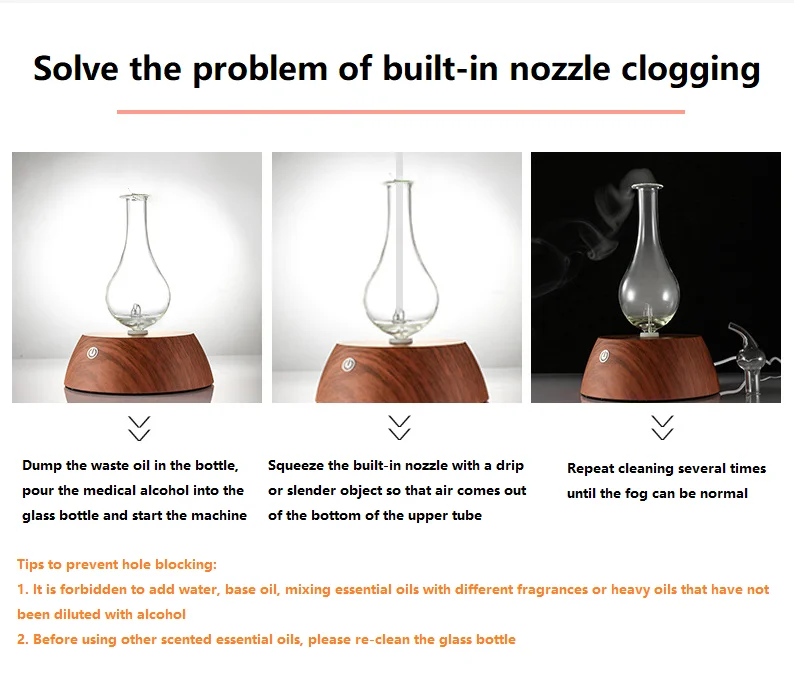 Solve the problem of built-in nozzle clogging

Dump the waste oil in the bottle, pour the medical alcohol into the glass bottle and start the machine

Squeeze the built-in nozzle with a drip or slender object so that air comes out of the bottom of the upper tube

Repeat cleaning several times until the fog can be normal

Tips to prevent hole blocking:
1. It is forbidden to add water, base oil, mixing essential oils with different fragrances or heavy oils that have not been diluted with alcohol
2. Before using other scented essential oils, please re-clean the glass bottle