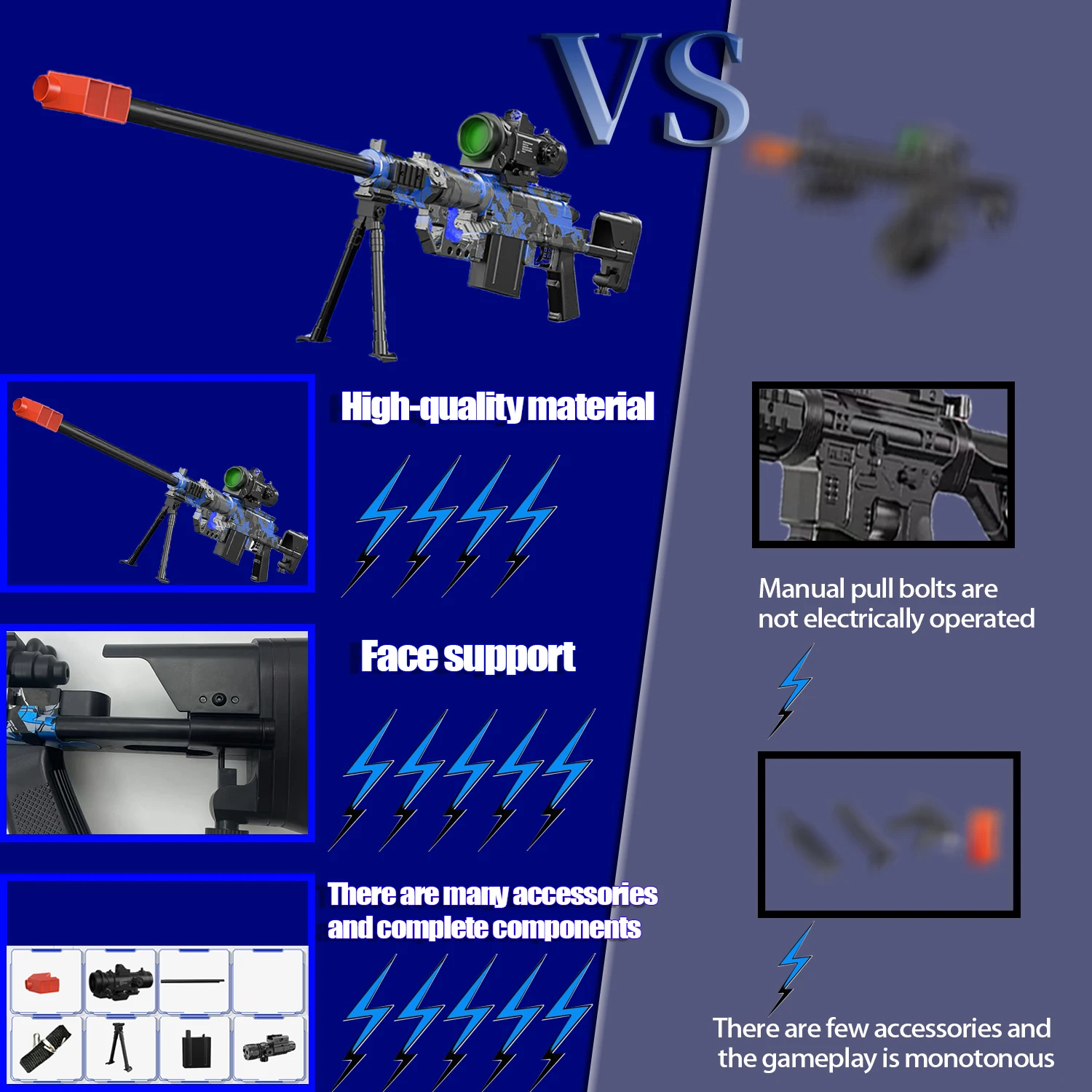 VS

High-quality material

Face support

There are many accessories and complete components

Manual pull bolts are not electrically operated

There are few accessories and the gameplay is monotonous