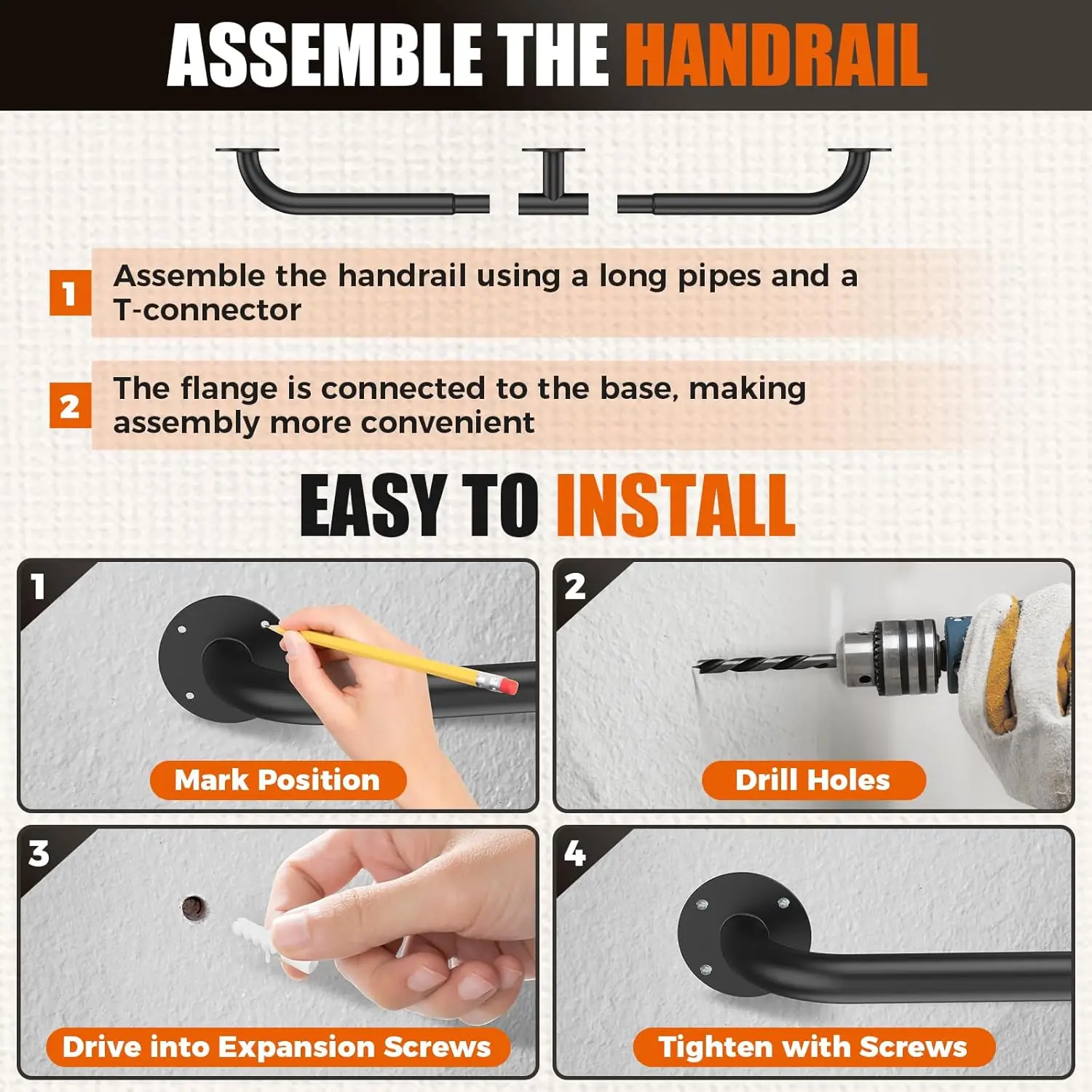 ASSEMBLE THE HANDRAIL

1 Assemble the handrail using a long pipes and a T-connector

2 The flange is connected to the base, making assembly more convenient

EASY TO INSTALL

1 Mark Position

2 Drill Holes

3 Drive into Expansion Screws

4 Tighten with Screws