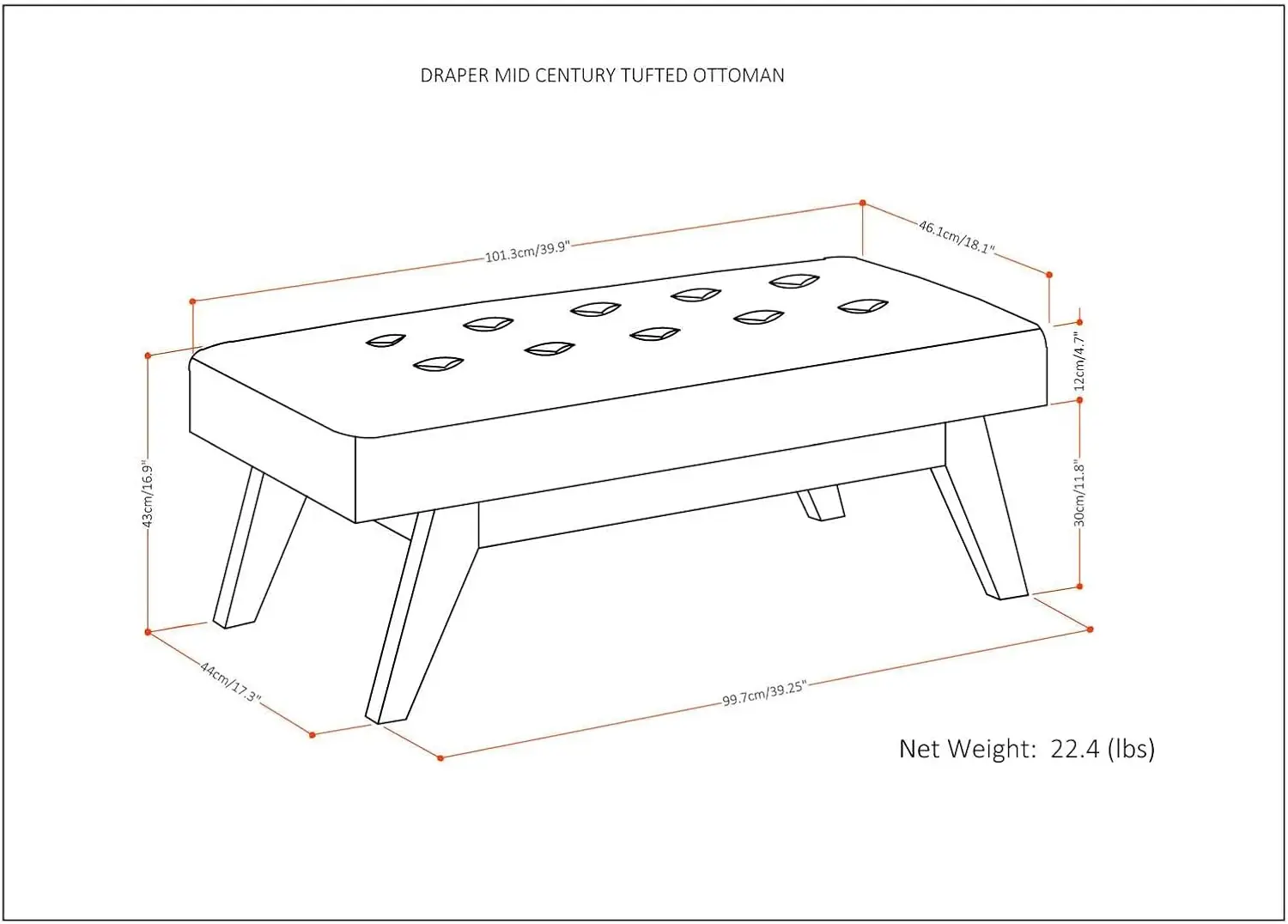 DRAPER MID CENTURY TUFTED OTTOMAN

101.3cm/39.9"

46.1cm/18.1"

12cm/4.7"

43cm/16.9"

30cm/11.8"

44cm/17.3"

99.7cm/39.25"

Net Weight: 22.4 (lbs)