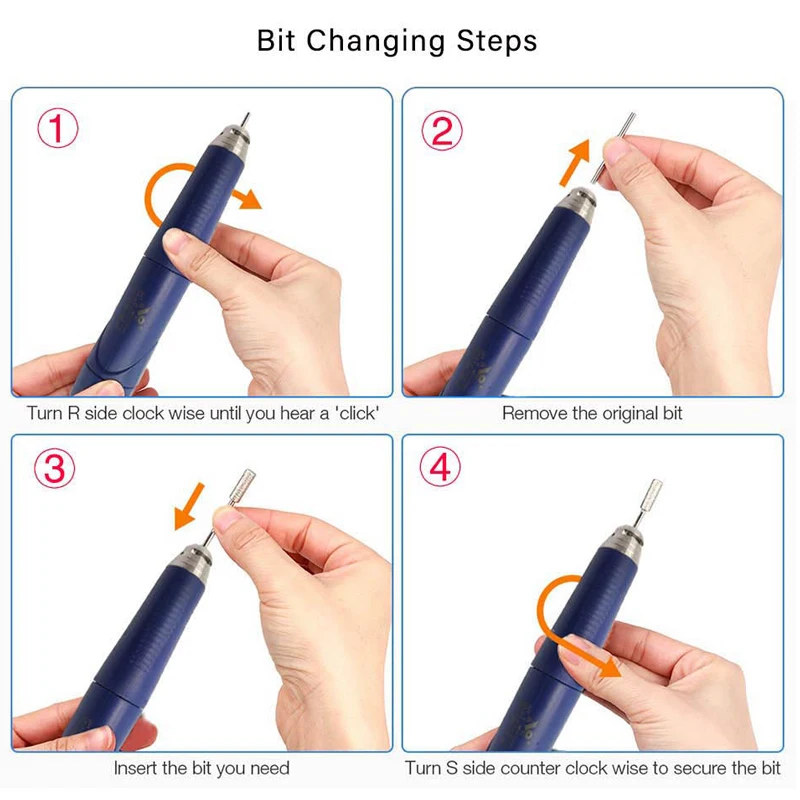 Bit Changing Steps

①

Turn R side clock wise until you hear a 'click'

②

Remove the original bit

③

Insert the bit you need

④

Turn S side counter clock wise to secure the bit