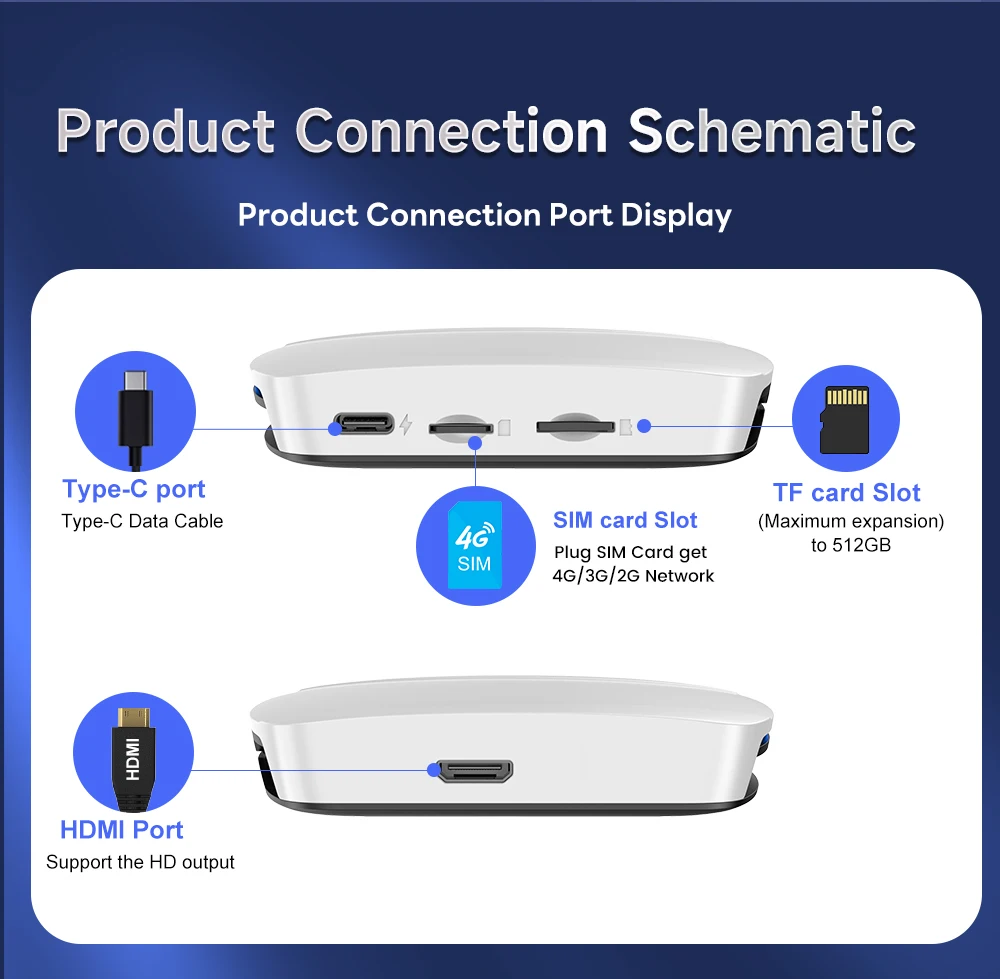 Product Connection Schematic

Product Connection Port Display

Type-C port
Type-C Data Cable

4G
SIM

SIM card Slot
Plug SIM Card get 4G/3G/2G Network

TF card Slot
(Maximum expansion) to 512GB

HDMI

HDMI Port
Support the HD output