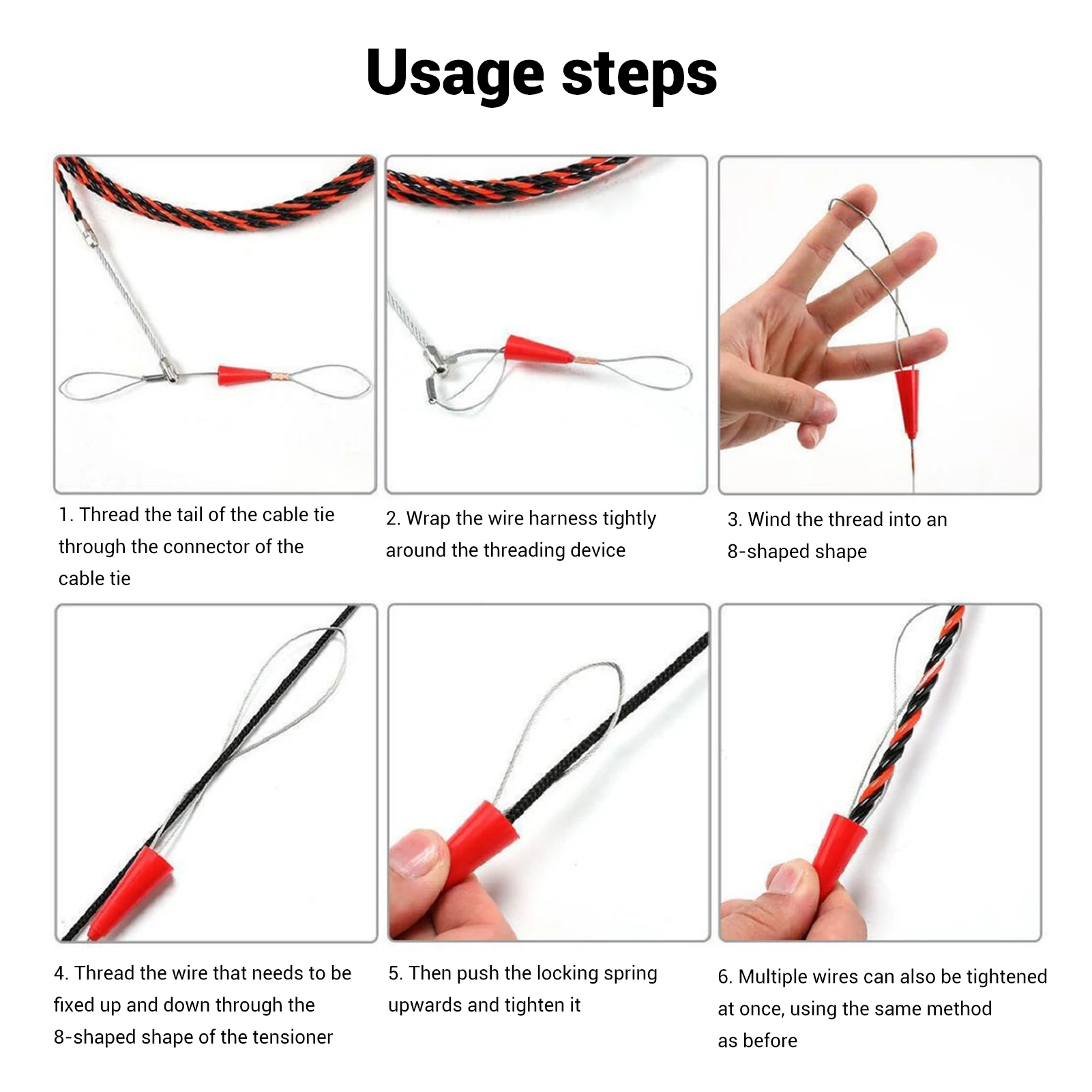 Usage steps

1. Thread the tail of the cable tie through the connector of the cable tie

2. Wrap the wire harness tightly around the threading device

3. Wind the thread into an 8-shaped shape

4. Thread the wire that needs to be fixed up and down through the 8-shaped shape of the tensioner

5. Then push the locking spring upwards and tighten it

6. Multiple wires can also be tightened at once, using the same method as before